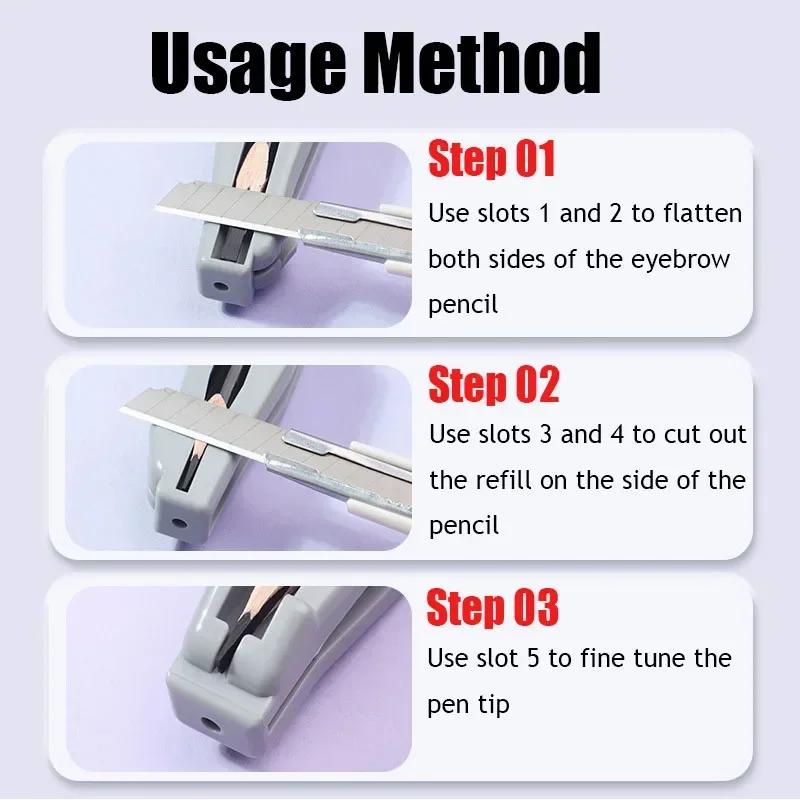 Usage Method

Step 01
Use slots 1 and 2 to flatten both sides of the eyebrow pencil

Step 02
Use slots 3 and 4 to cut out the refill on the side of the pencil

Step 03
Use slot 5 to fine tune the pen tip