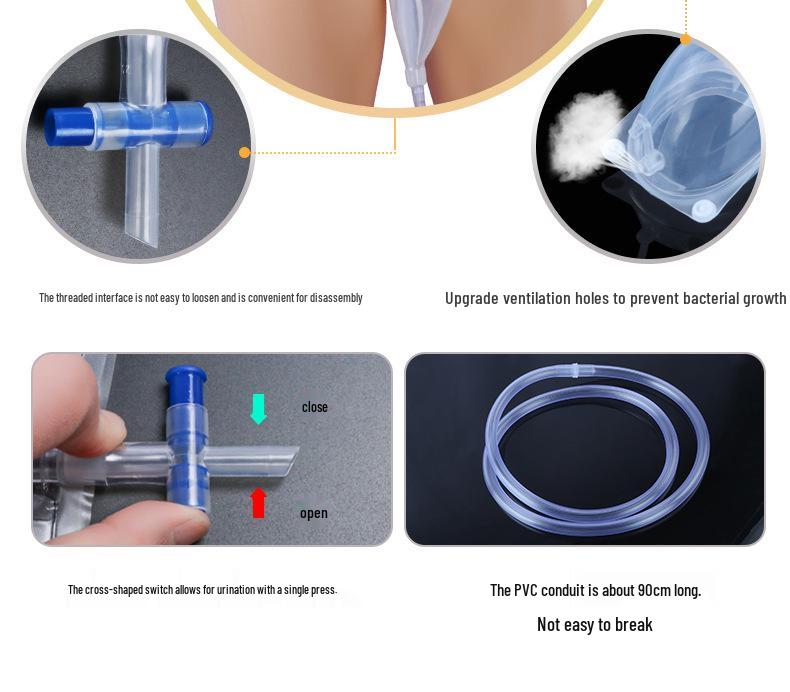 The threaded interface is not easy to loosen and is convenient for disassembly

Upgrade ventilation holes to prevent bacterial growth

close

open

The cross-shaped switch allows for urination with a single press.

The PVC conduit is about 90cm long.

Not easy to break