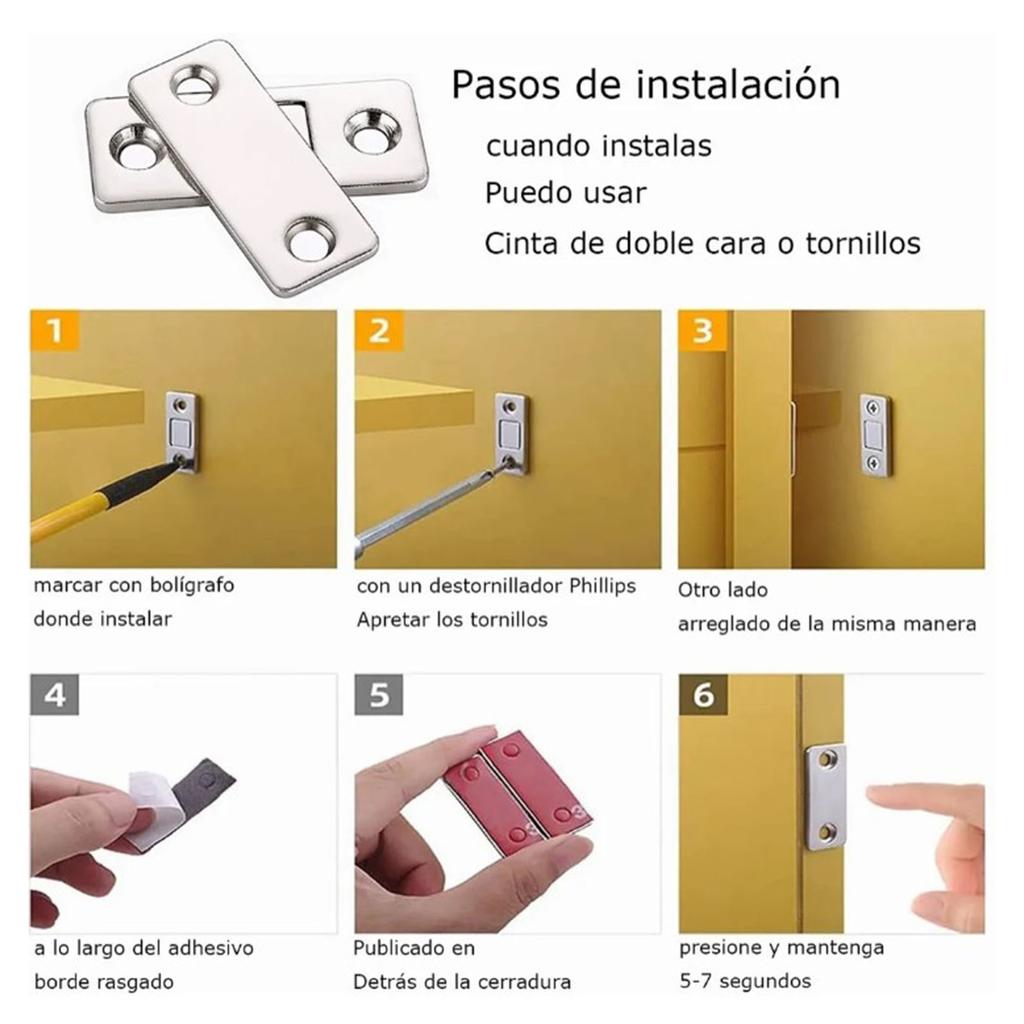 Pasos de instalación
cuando instalas
Puedo usar
Cinta de doble cara o tornillos

1
marcar con bolígrafo
donde instalar

2
con un destornillador Phillips
Apretar los tornillos

3
Otro lado
arreglado de la misma manera

4
a lo largo del adhesivo
borde rasgado

5
Publicado en
Detrás de la cerradura

6
presione y mantenga
5-7 segundos