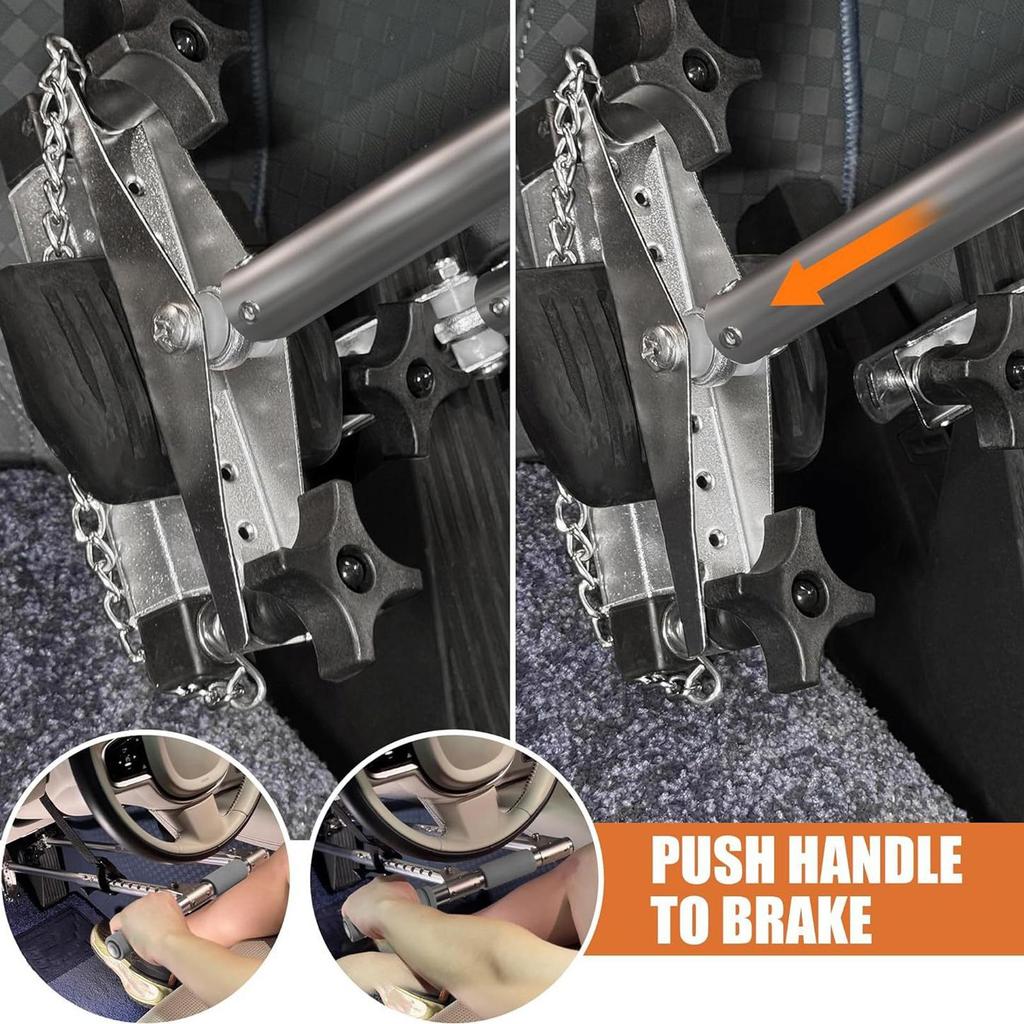 PUSH HANDLE TO BRAKE