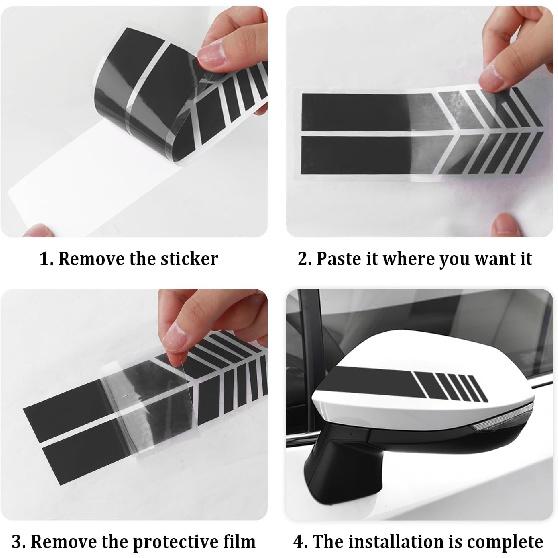 1. Remove the sticker

2. Paste it where you want it

3. Remove the protective film

4. The installation is complete