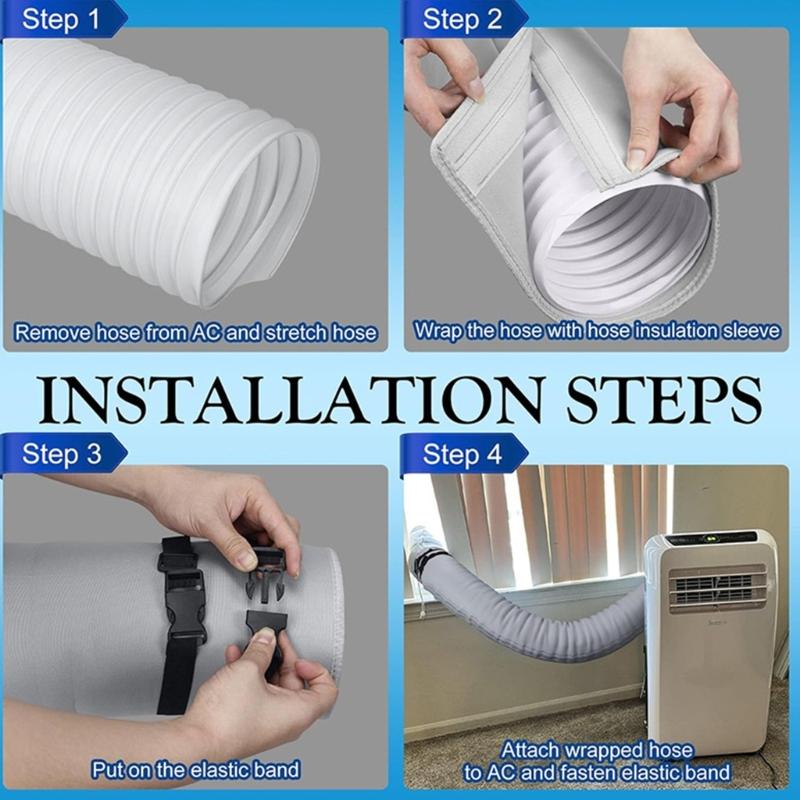 Step 1

Remove hose from AC and stretch hose

Step 2

Wrap the hose with hose insulation sleeve

INSTALLATION STEPS

Step 3

Put on the elastic band

Step 4

Attach wrapped hose to AC and fasten elastic band