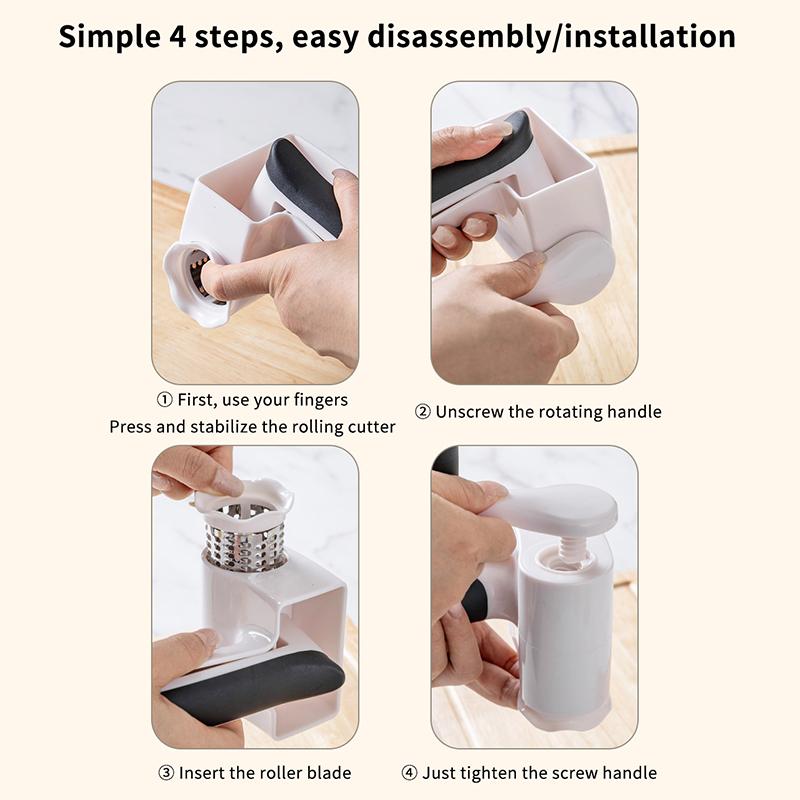 Simple 4 steps, easy disassembly/installation

① First, use your fingers
Press and stabilize the rolling cutter

② Unscrew the rotating handle

③ Insert the roller blade

④ Just tighten the screw handle