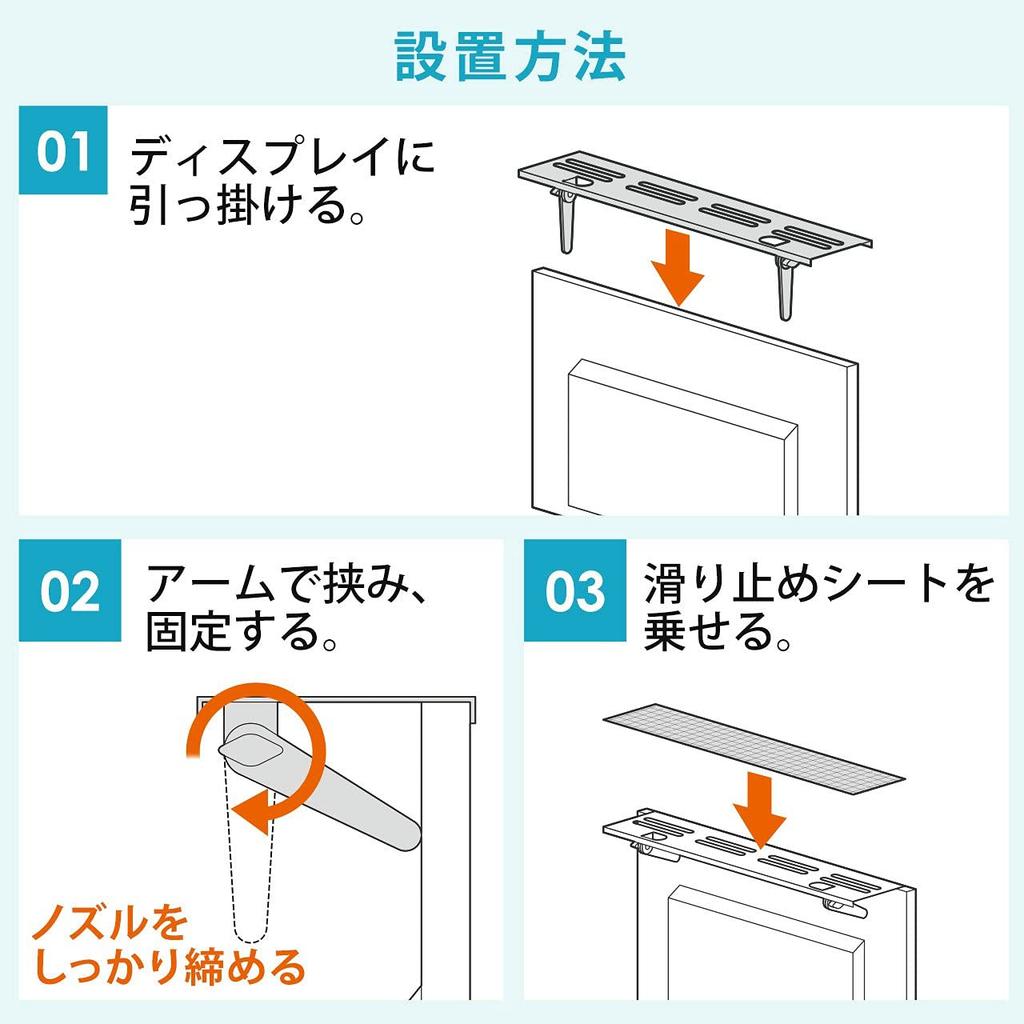 設置方法

01 ディスプレイに引っ掛ける。

02 アームで挟み、固定する。

ノズルをしっかり締める

03 滑り止めシートを乗せる。