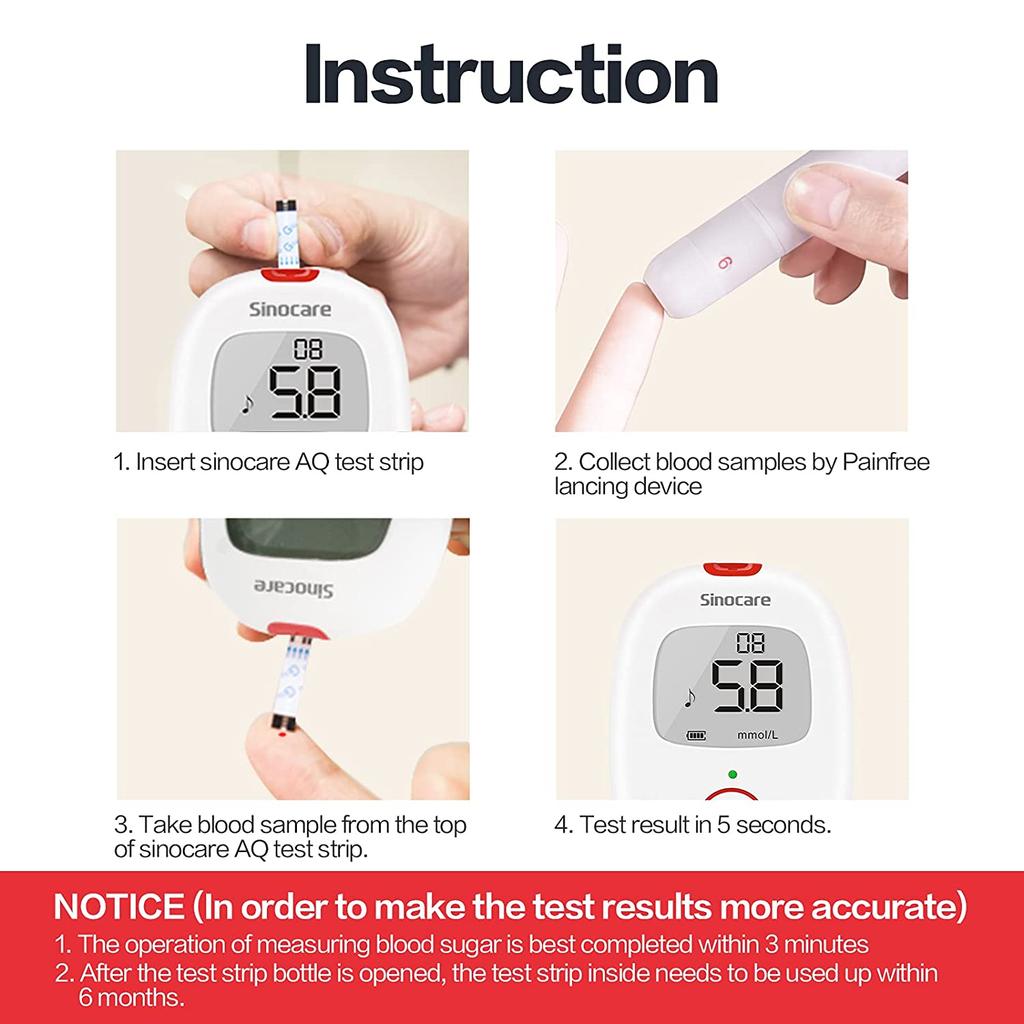 Instruction

Sinocare
08
5.8

1. Insert sinocare AQ test strip

6

2. Collect blood samples by Painfree lancing device

Sinocare

3. Take blood sample from the top of sinocare AQ test strip.

Sinocare
08
5.8
mmol/L

4. Test result in 5 seconds.

NOTICE (In order to make the test results more accurate)
1. The operation of measuring blood sugar is best completed within 3 minutes
2. After the test strip bottle is opened, the test strip inside needs to be used up within 6 months.