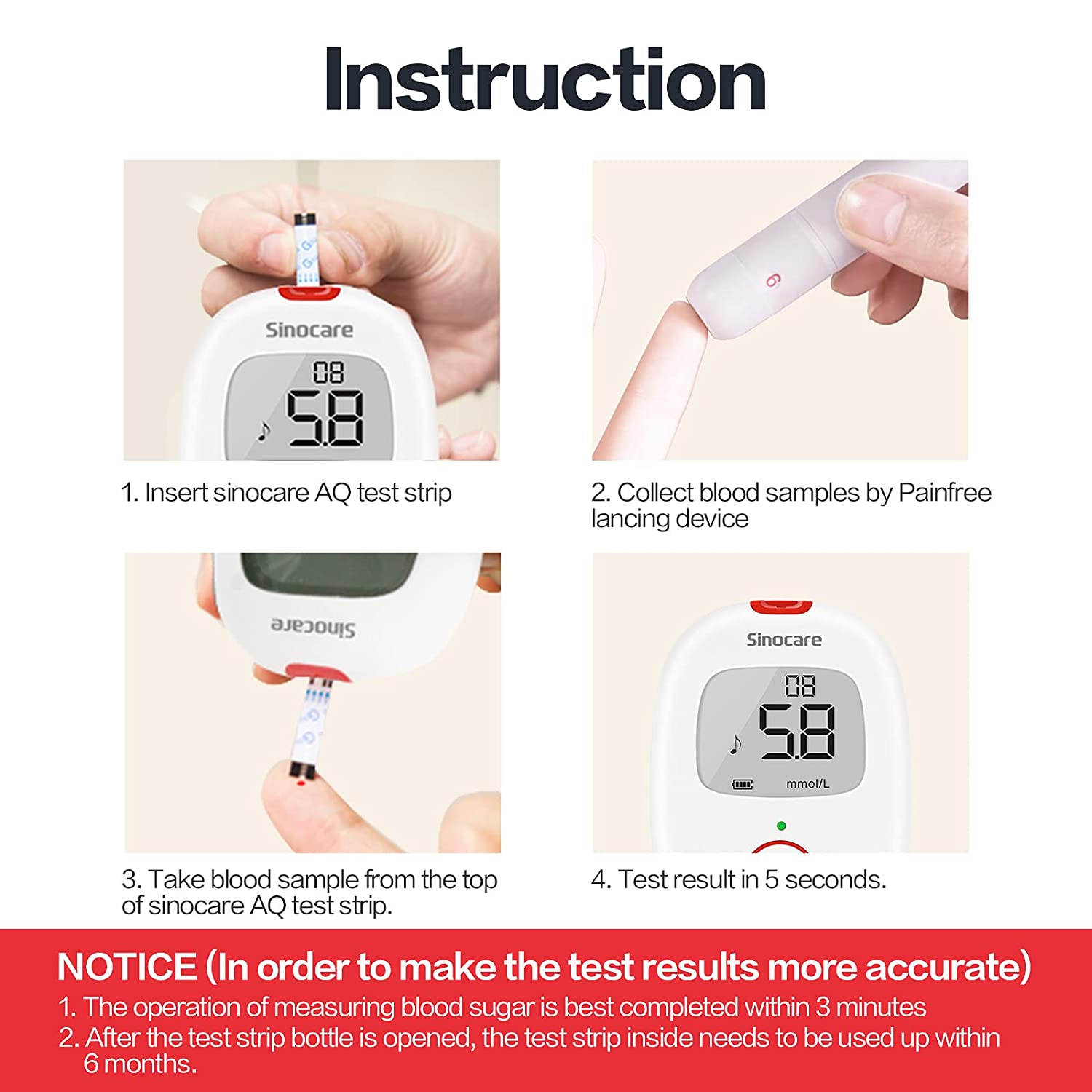 Instruction

Sinocare
08
5.8

1. Insert sinocare AQ test strip

6

2. Collect blood samples by Painfree lancing device

Sinocare

3. Take blood sample from the top of sinocare AQ test strip.

Sinocare
08
5.8
mmol/L

4. Test result in 5 seconds.

NOTICE (In order to make the test results more accurate)
1. The operation of measuring blood sugar is best completed within 3 minutes
2. After the test strip bottle is opened, the test strip inside needs to be used up within 6 months.