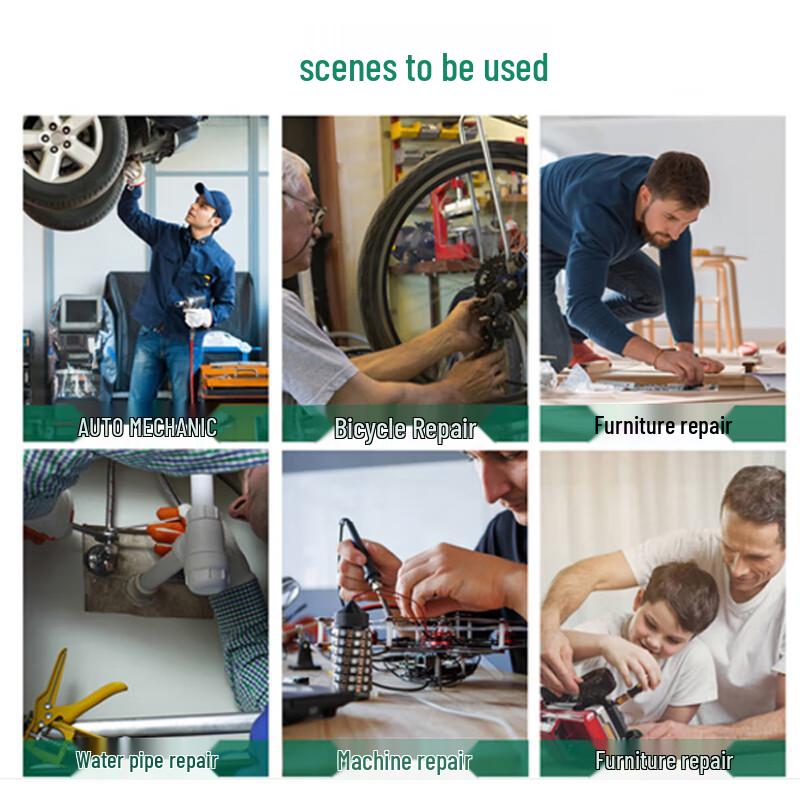 scenes to be used

AUTO MECHANIC

Bicycle Repair

Furniture repair

Water pipe repair

Machine repair

Furniture repair