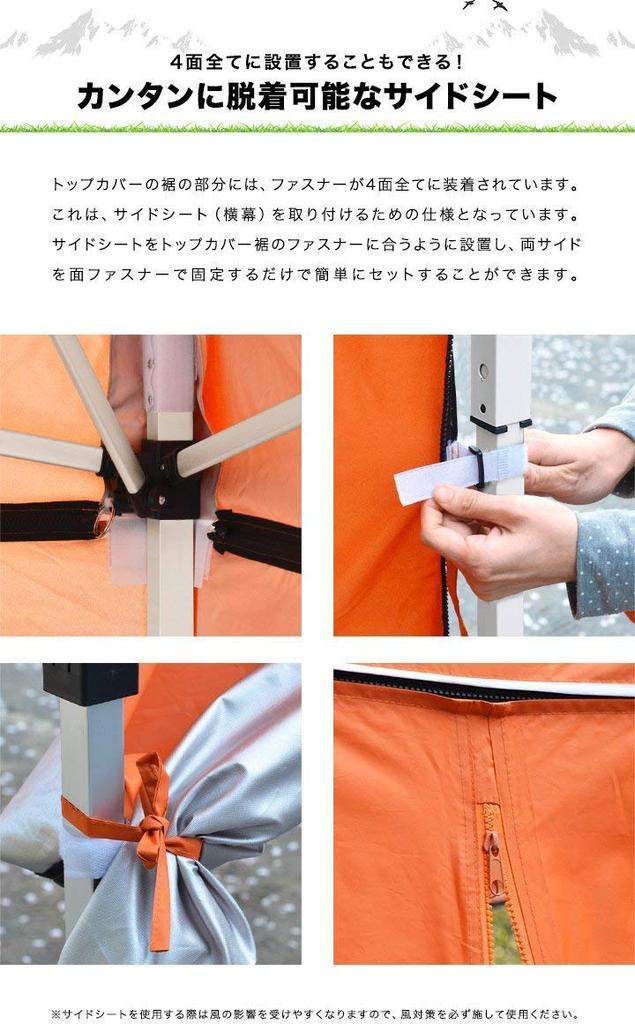 4面全てに設置することもできる！
カンタンに脱着可能なサイドシート

トップカバーの裾の部分には、ファスナーが4面全てに装着されています。これは、サイドシート（横幕）を取り付けるための仕様となっています。サイドシートをトップカバー裾のファスナーに合うように設置し、両サイドを面ファスナーで固定するだけで簡単にセットすることができます。

※サイドシートを使用する際は風の影響を受けやすくなりますので、風対策を必ず施して使用ください。