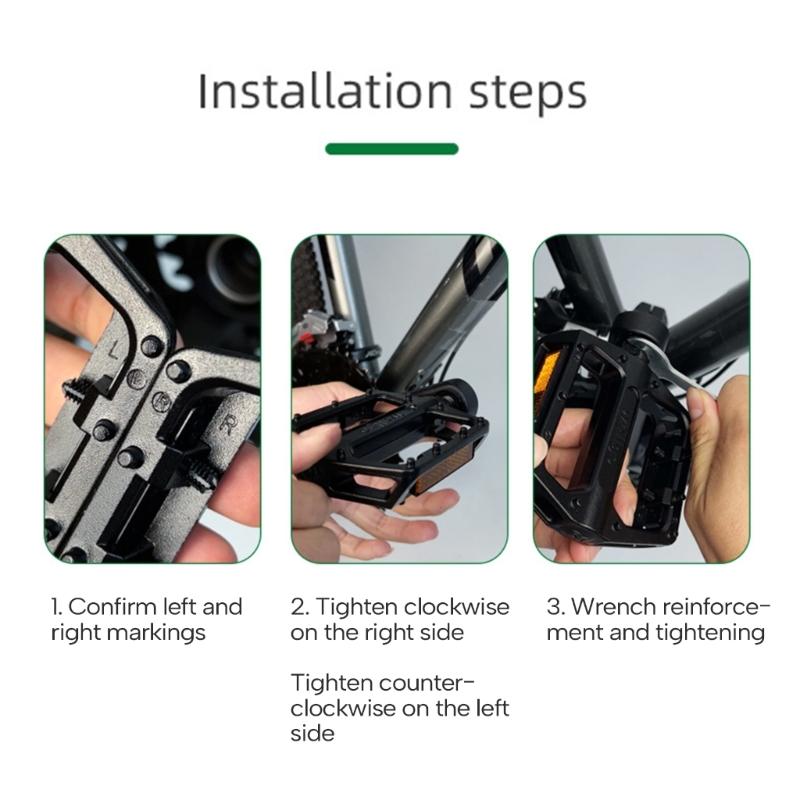 Installation steps

L

R

1. Confirm left and right markings

2. Tighten clockwise on the right side

Tighten counterclockwise on the left side

3. Wrench reinforcement and tightening