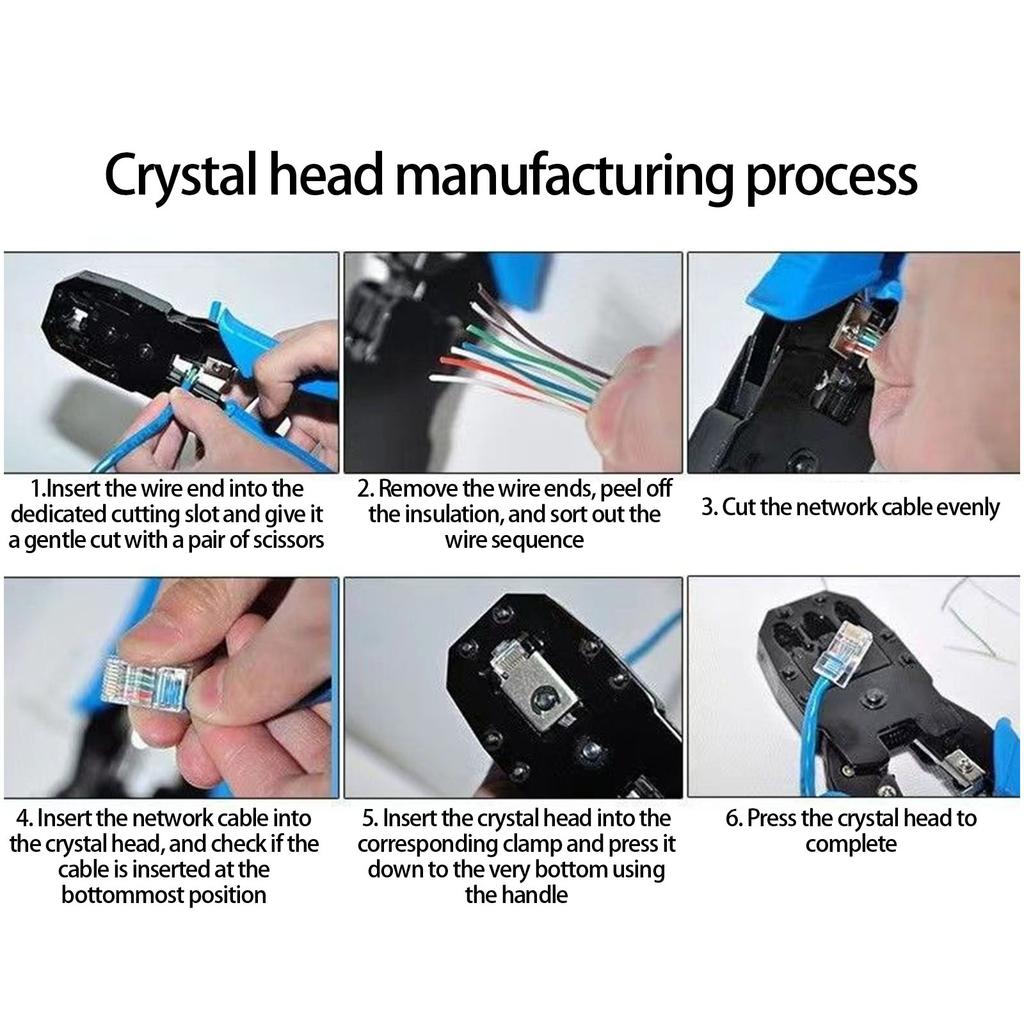 Crystal head manufacturing process

1.Insert the wire end into the dedicated cutting slot and give it a gentle cut with a pair of scissors

2. Remove the wire ends, peel off the insulation, and sort out the wire sequence

3. Cut the network cable evenly

4. Insert the network cable into the crystal head, and check if the cable is inserted at the bottommost position

5. Insert the crystal head into the corresponding clamp and press it down to the very bottom using the handle

6. Press the crystal head to complete