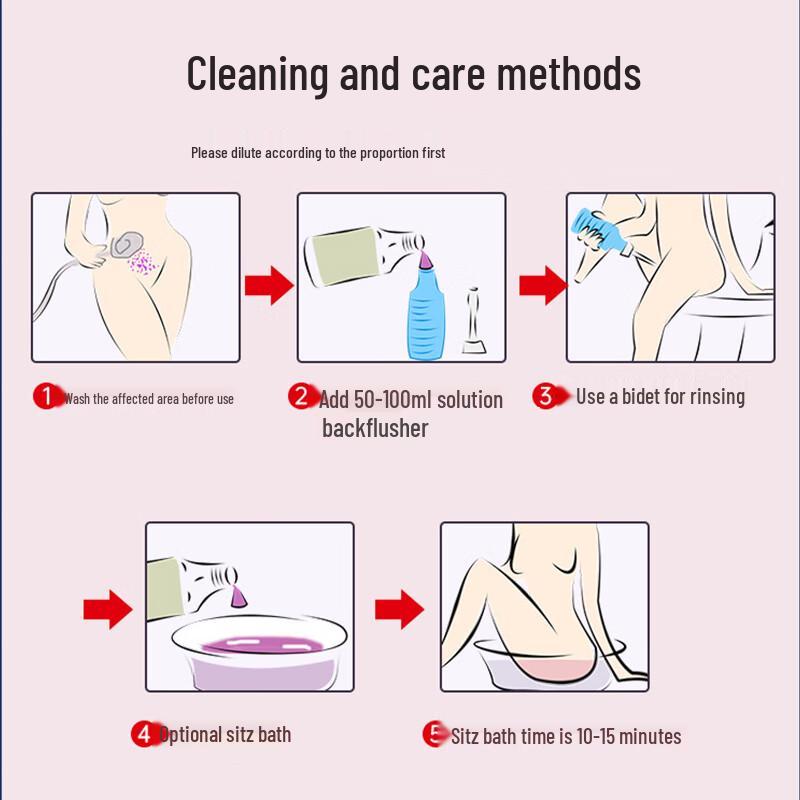 Cleaning and care methods

Please dilute according to the proportion first

1 Wash the affected area before use

2 Add 50-100ml solution backflusher

3 Use a bidet for rinsing

4 Optional sitz bath

5 Sitz bath time is 10-15 minutes