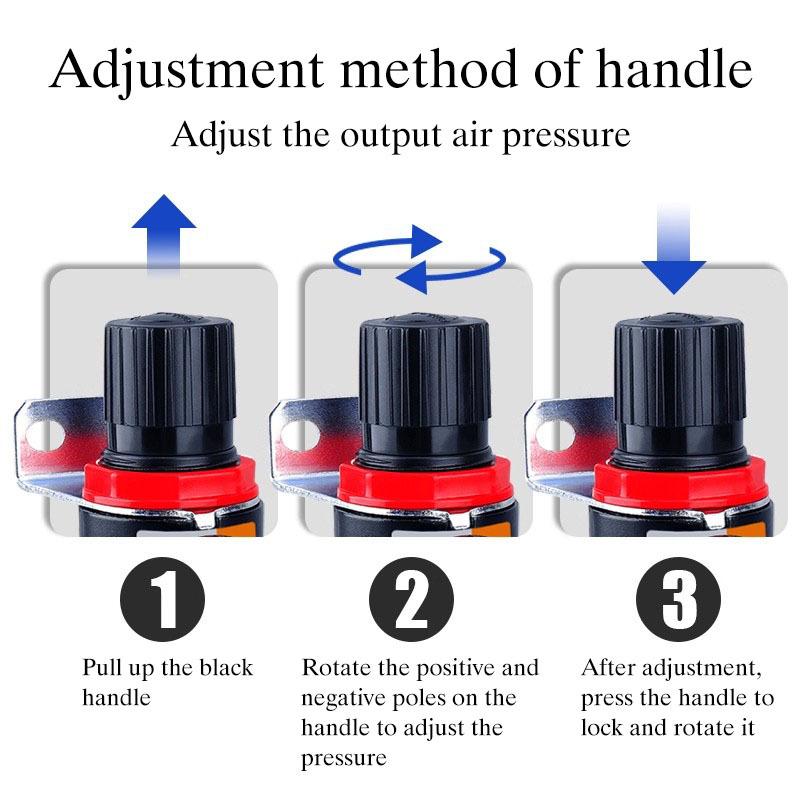 Adjustment method of handle

Adjust the output air pressure

1

Pull up the black handle

2

Rotate the positive and negative poles on the handle to adjust the pressure

3

After adjustment, press the handle to lock and rotate it