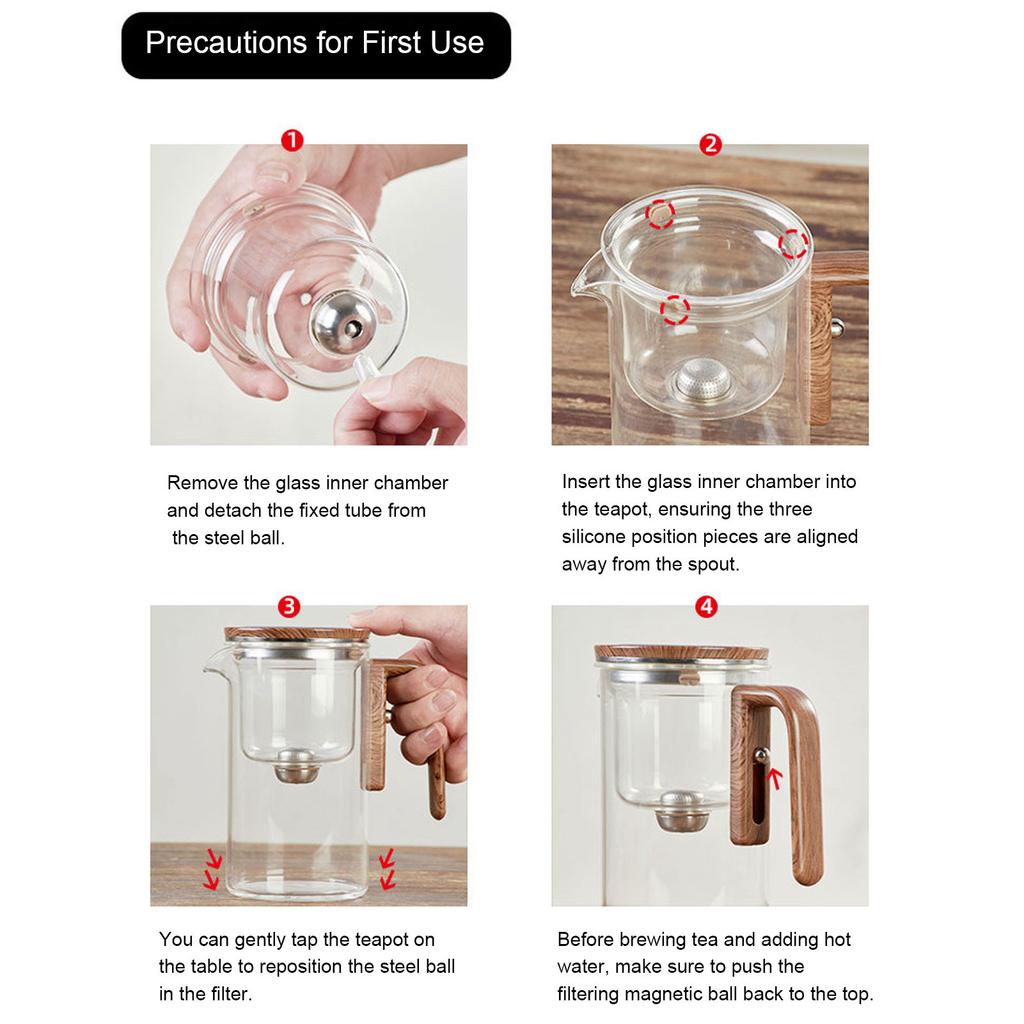 Precautions for First Use

1

Remove the glass inner chamber and detach the fixed tube from the steel ball.

2

Insert the glass inner chamber into the teapot, ensuring the three silicone position pieces are aligned away from the spout.

3

You can gently tap the teapot on the table to reposition the steel ball in the filter.

4

Before brewing tea and adding hot water, make sure to push the filtering magnetic ball back to the top.