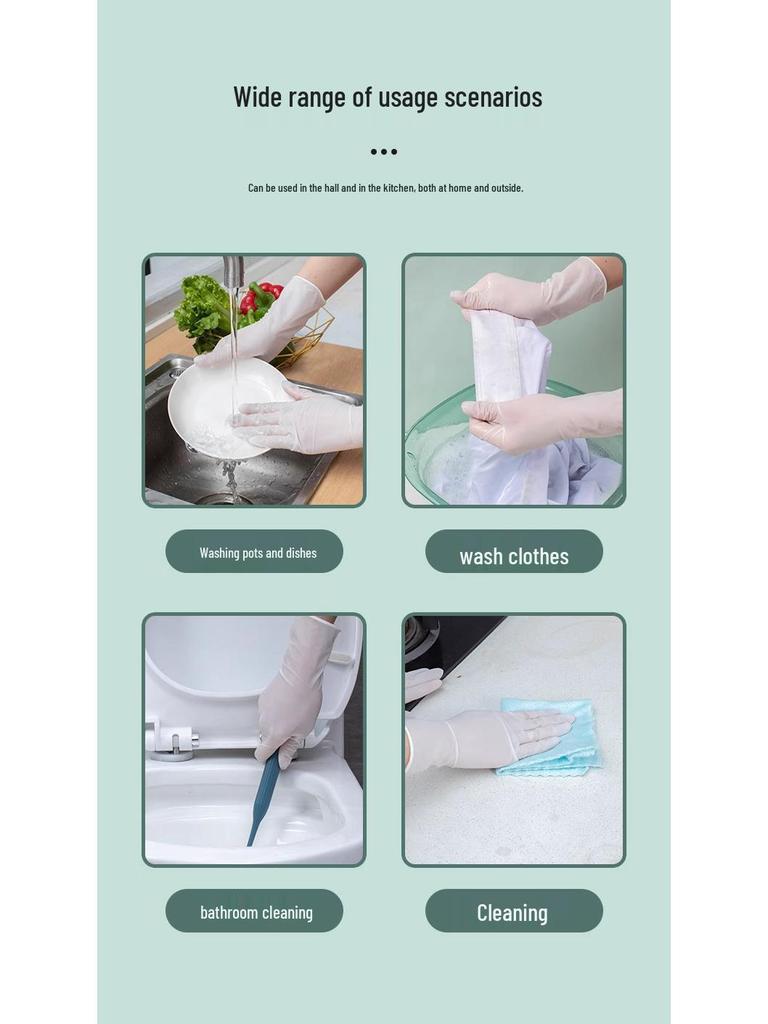 Wide range of usage scenarios

Can be used in the hall and in the kitchen, both at home and outside.

Washing pots and dishes

wash clothes

bathroom cleaning

Cleaning