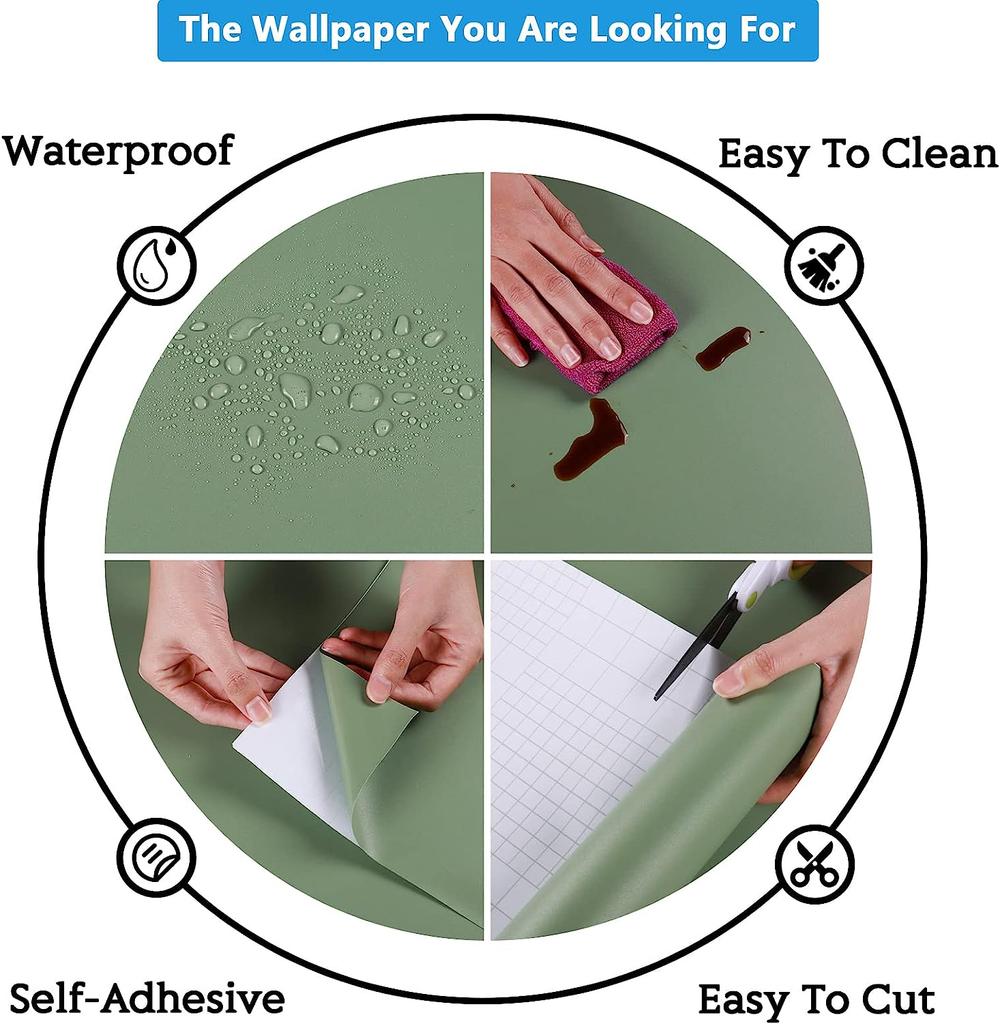 The Wallpaper You Are Looking For

Waterproof

Easy To Clean

Self-Adhesive

Easy To Cut