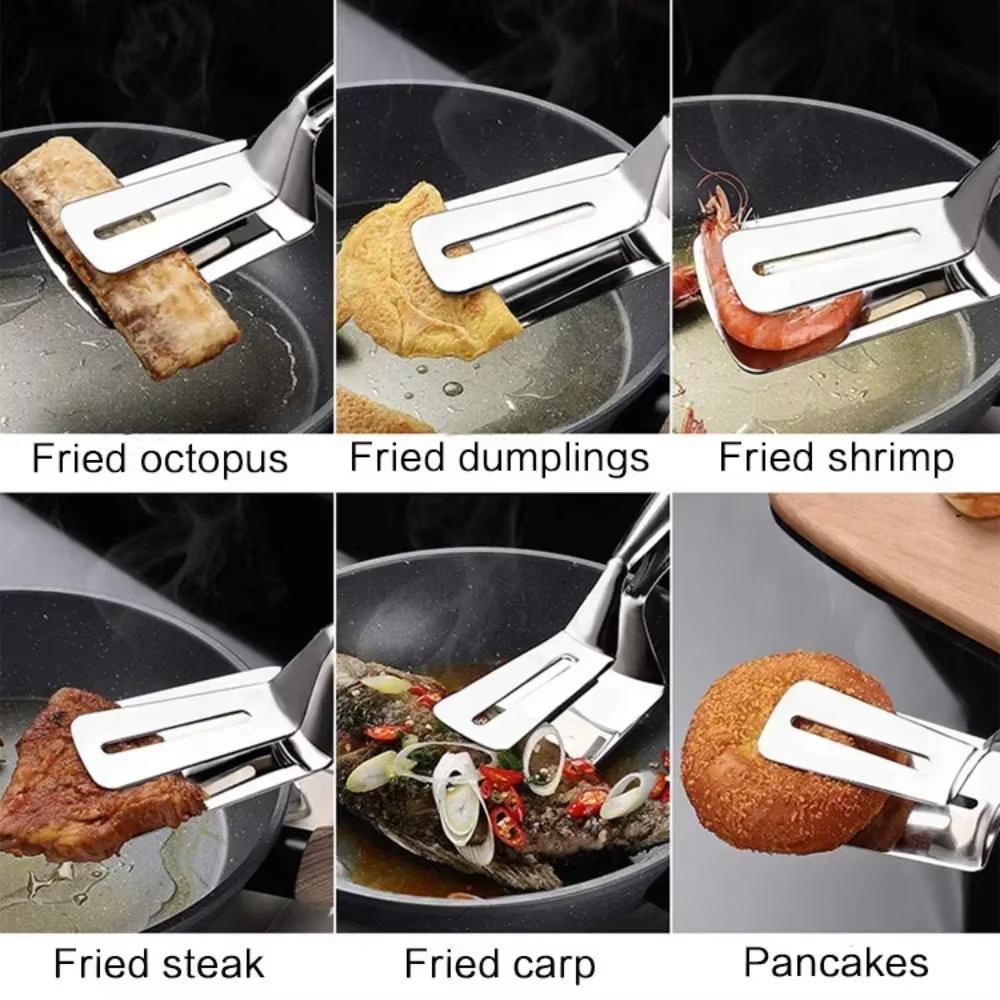 Fried octopus
Fried dumplings
Fried shrimp
Fried steak
Fried carp
Pancakes