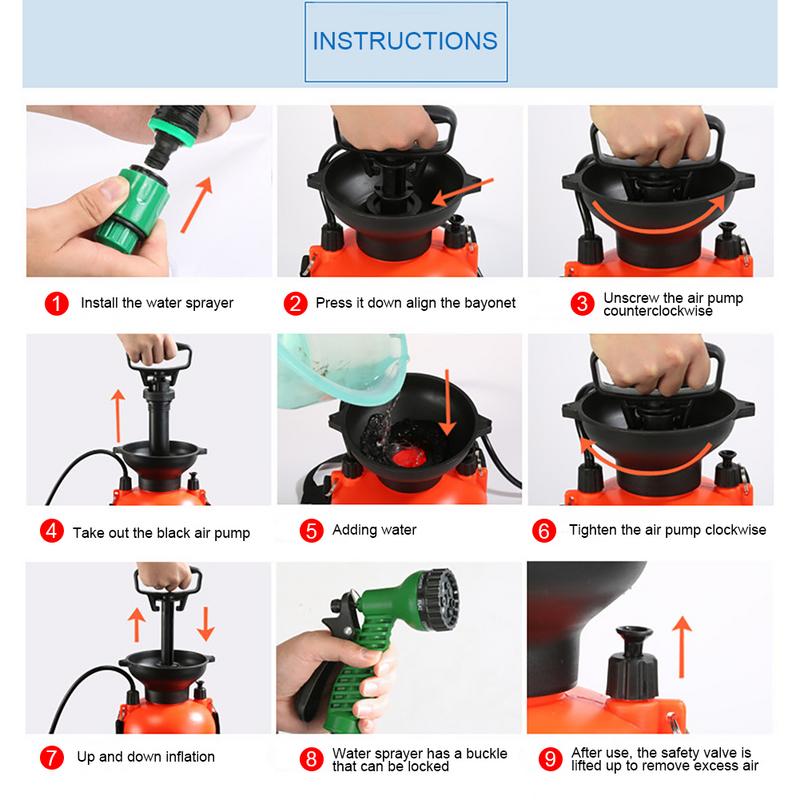 INSTRUCTIONS

1 Install the water sprayer

2 Press it down align the bayonet

3 Unscrew the air pump counterclockwise

4 Take out the black air pump

5 Adding water

6 Tighten the air pump clockwise

7 Up and down inflation

8 Water sprayer has a buckle that can be locked

9 After use, the safety valve is lifted up to remove excess air