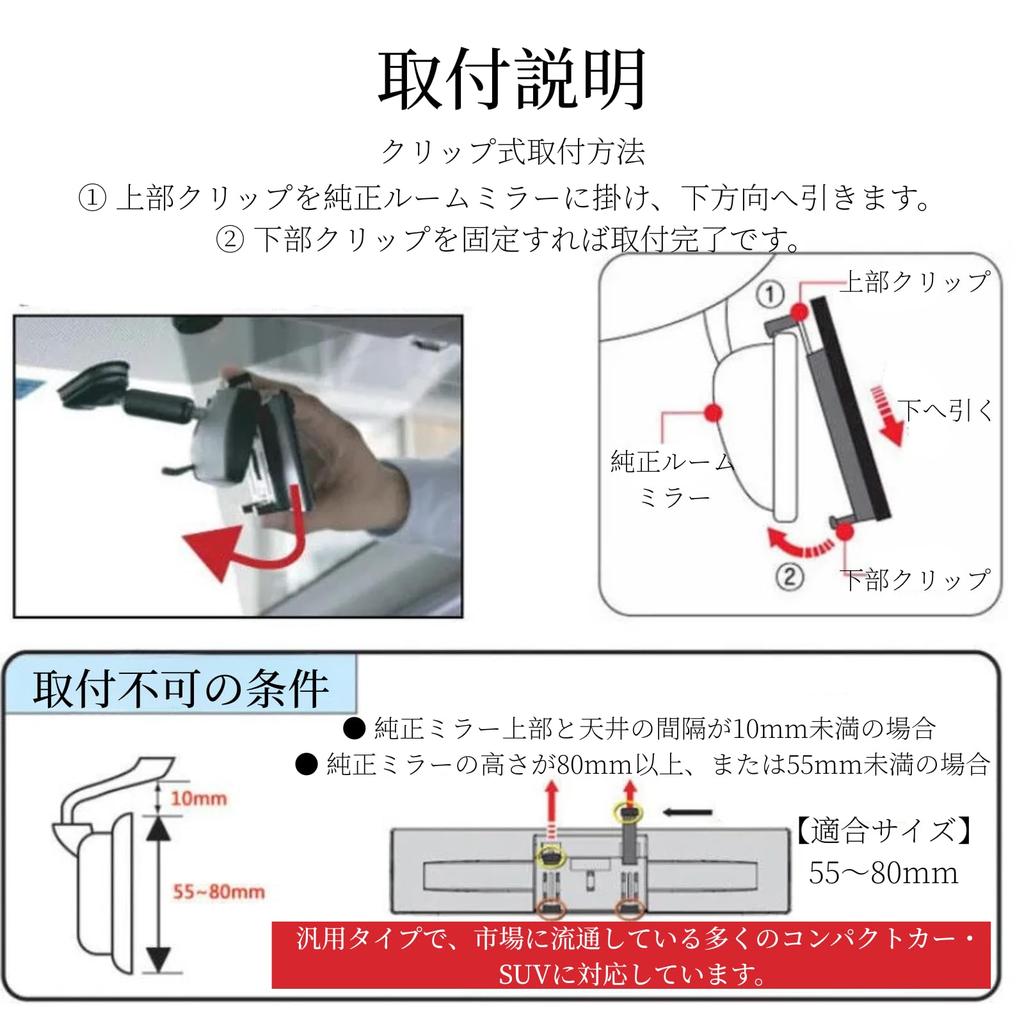 取付説明

クリップ式取付方法

① 上部クリップを純正ルームミラーに掛け、下方向へ引きます。

② 下部クリップを固定すれば取付完了です。

① 上部クリップ

下へ引く

純正ルームミラー

② 下部クリップ

取付不可の条件

● 純正ミラー上部と天井の間隔が10mm未満の場合

● 純正ミラーの高さが80mm以上、または55mm未満の場合

10mm

55~80mm

【適合サイズ】
55〜80mm

汎用タイプで、市場に流通している多くのコンパクトカー・SUVに対応しています。