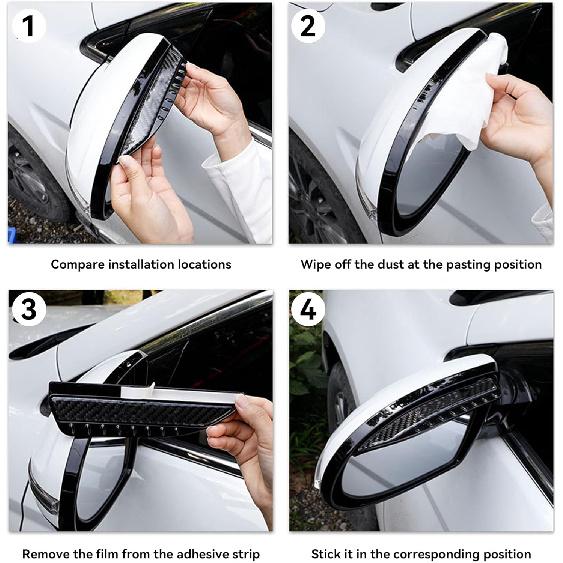 1

Compare installation locations

2

Wipe off the dust at the pasting position

3

Remove the film from the adhesive strip

4

Stick it in the corresponding position