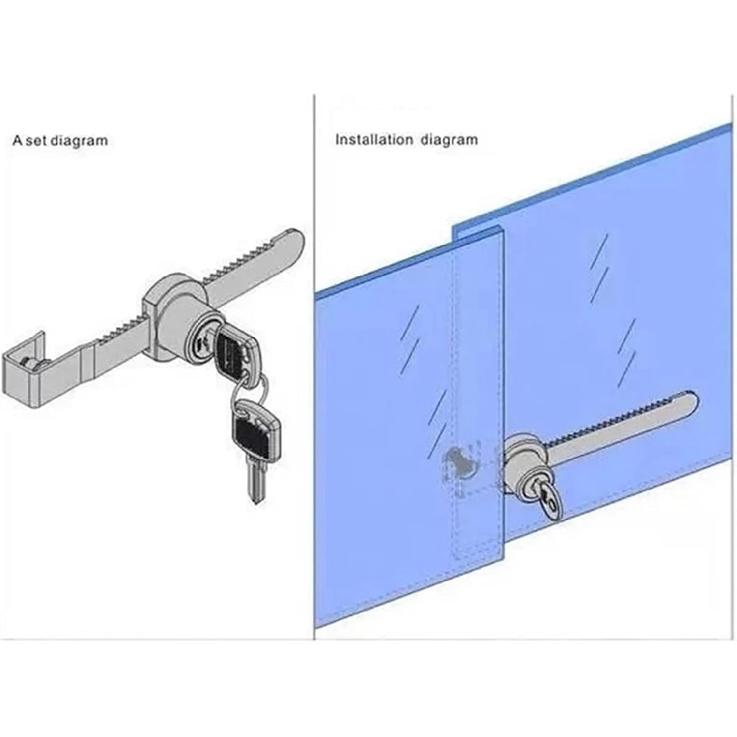 A set diagram

Installation diagram