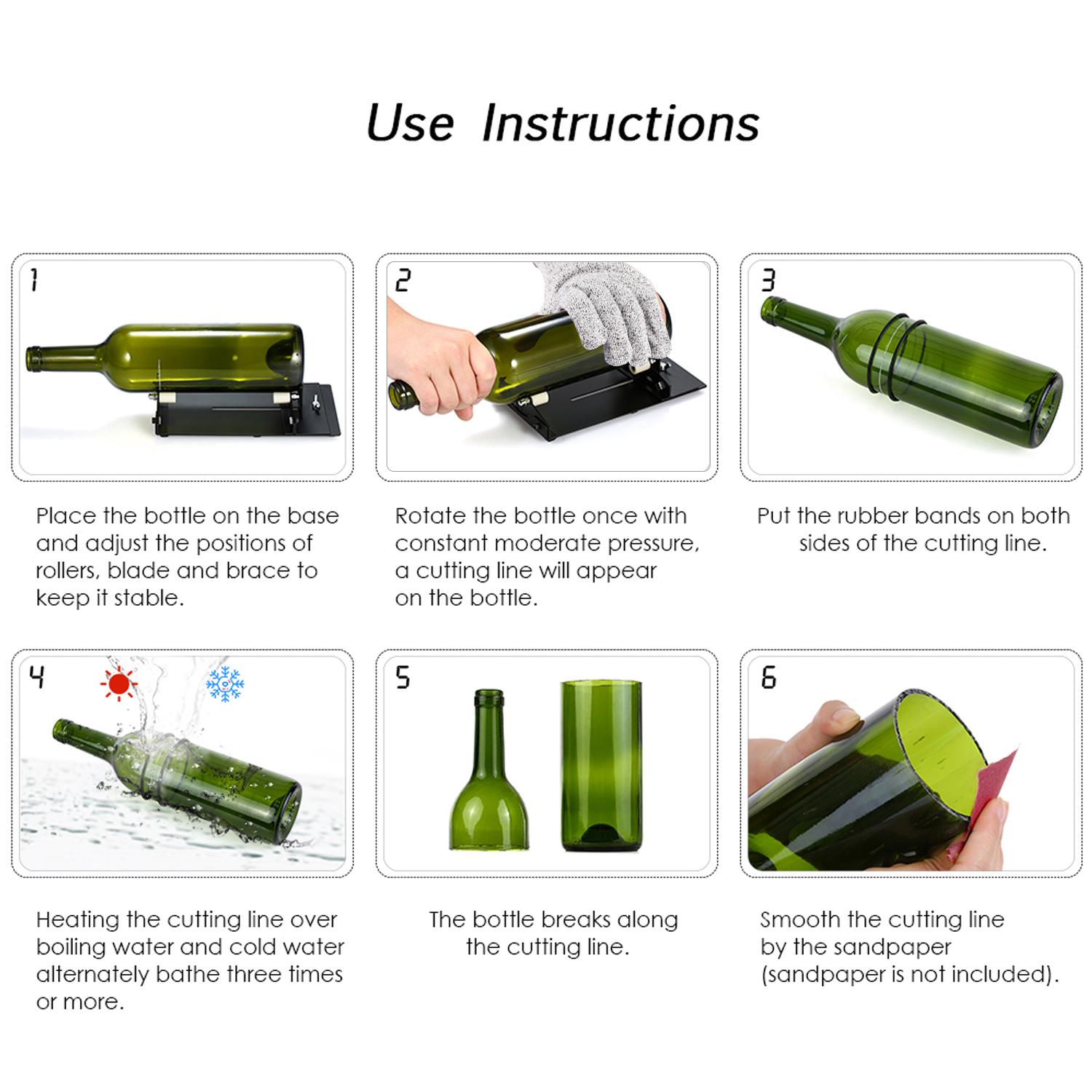 Use Instructions

1

Place the bottle on the base and adjust the positions of rollers, blade and brace to keep it stable.

2

Rotate the bottle once with constant moderate pressure, a cutting line will appear on the bottle.

3

Put the rubber bands on both sides of the cutting line.

4

Heating the cutting line over boiling water and cold water alternately bathe three times or more.

5

The bottle breaks along the cutting line.

6

Smooth the cutting line by the sandpaper (sandpaper is not included).