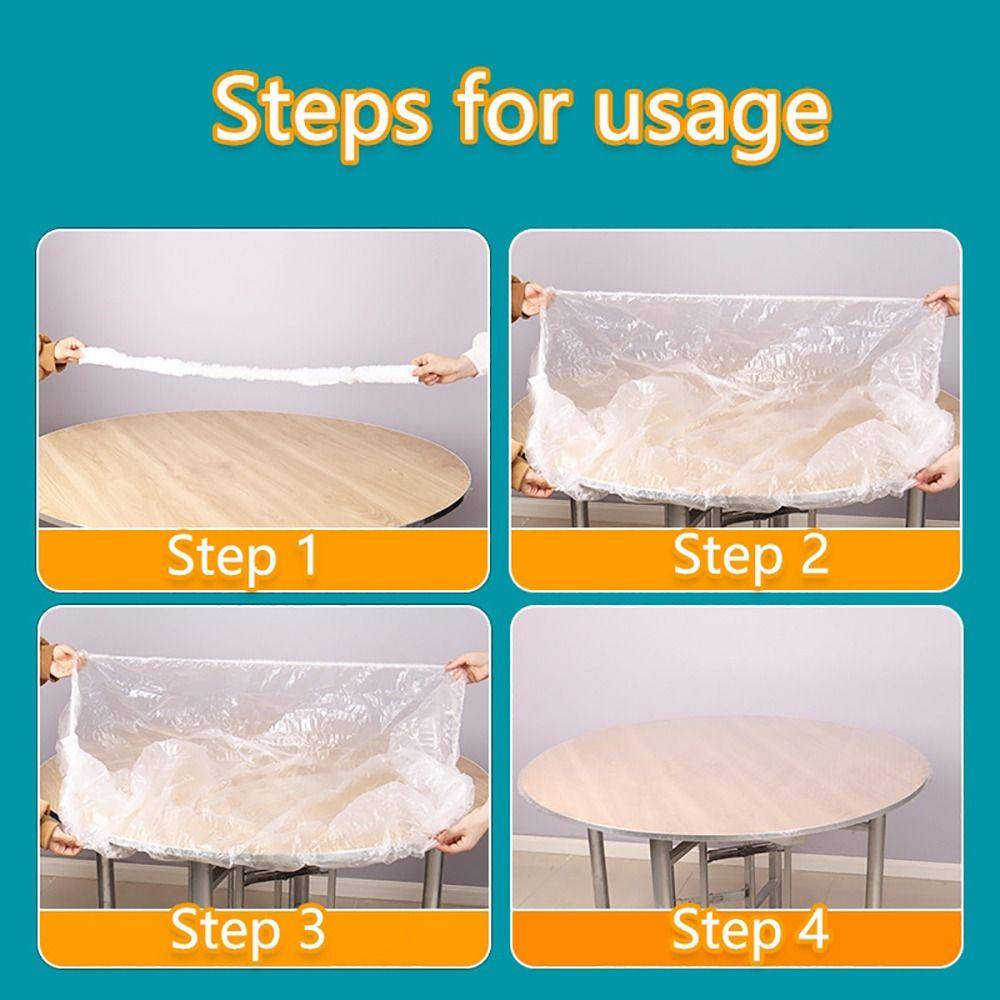 Steps for usage

Step 1

Step 2

Step 3

Step 4