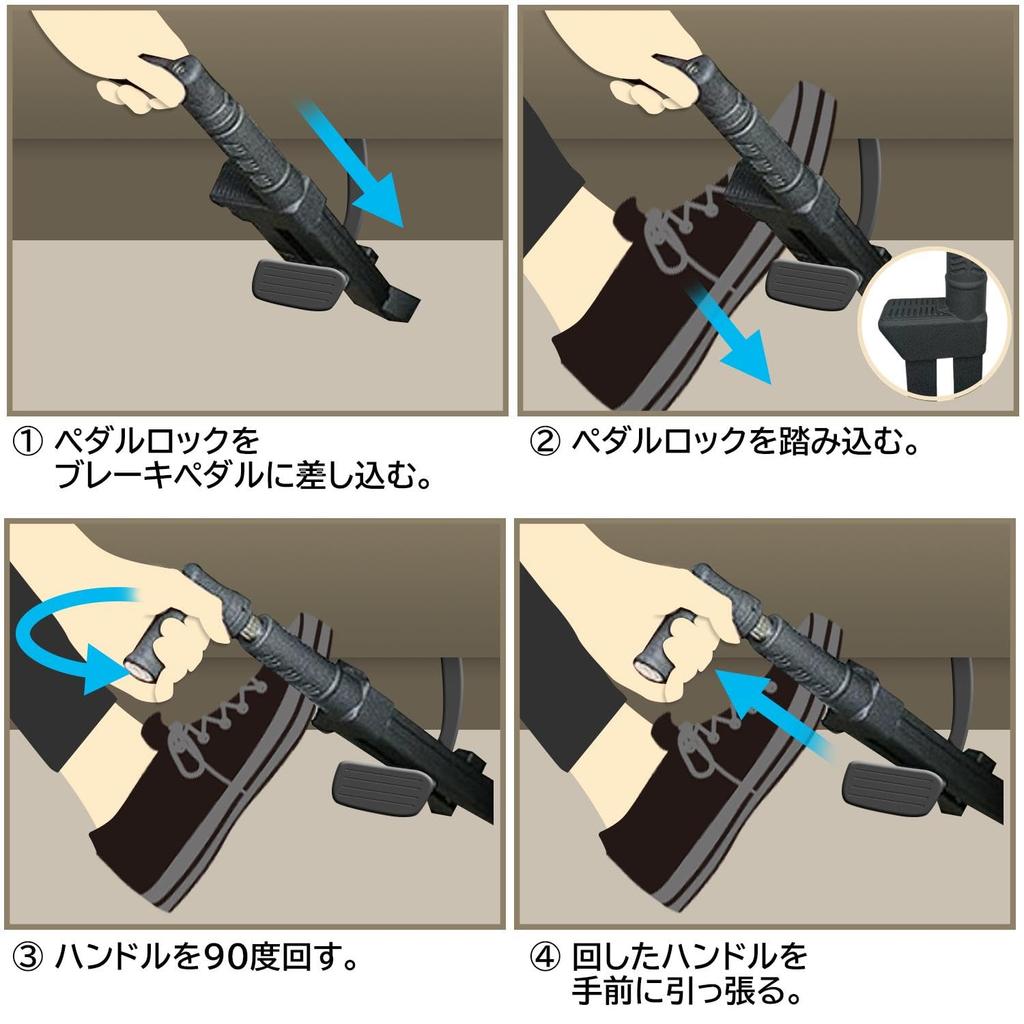 ① ペダルロックを
ブレーキペダルに差し込む。

② ペダルロックを踏み込む。

③ ハンドルを90度回す。

④ 回したハンドルを
手前に引っ張る。