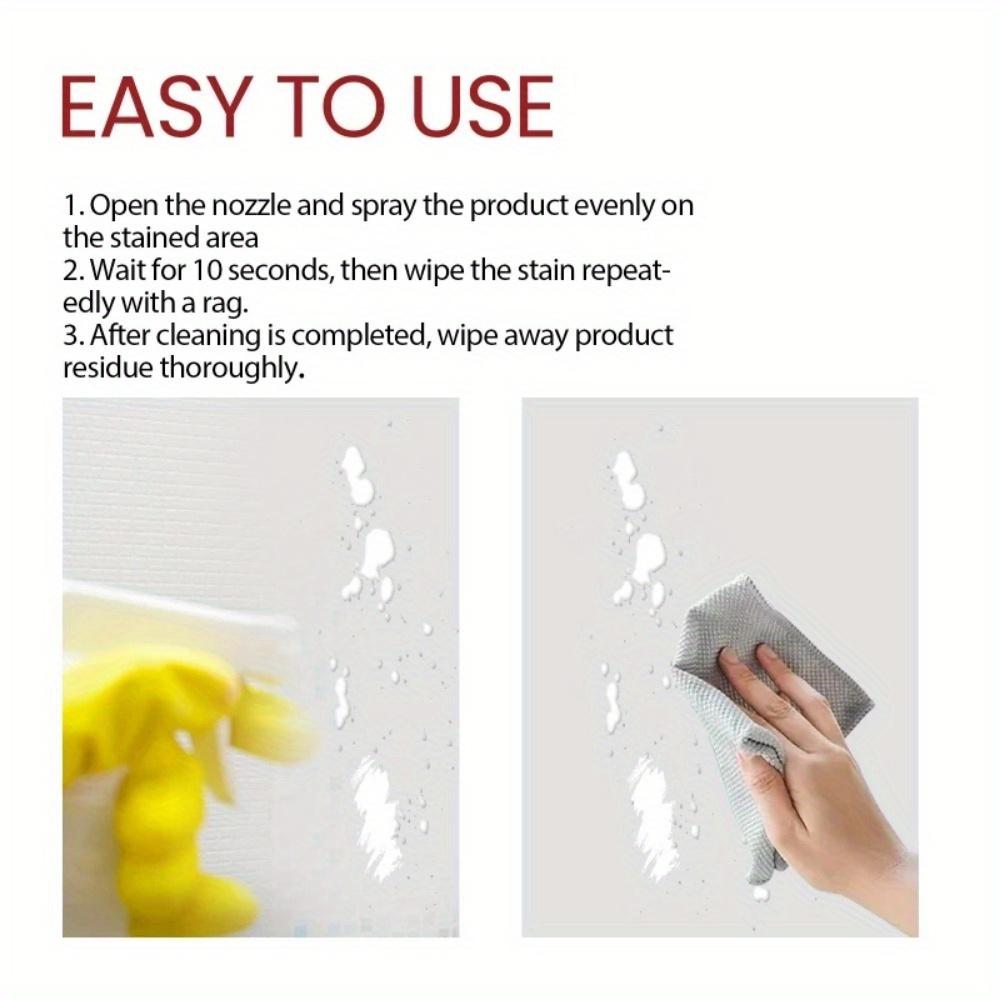 EASY TO USE

1. Open the nozzle and spray the product evenly on the stained area
2. Wait for 10 seconds, then wipe the stain repeatedly with a rag.
3. After cleaning is completed, wipe away product residue thoroughly.