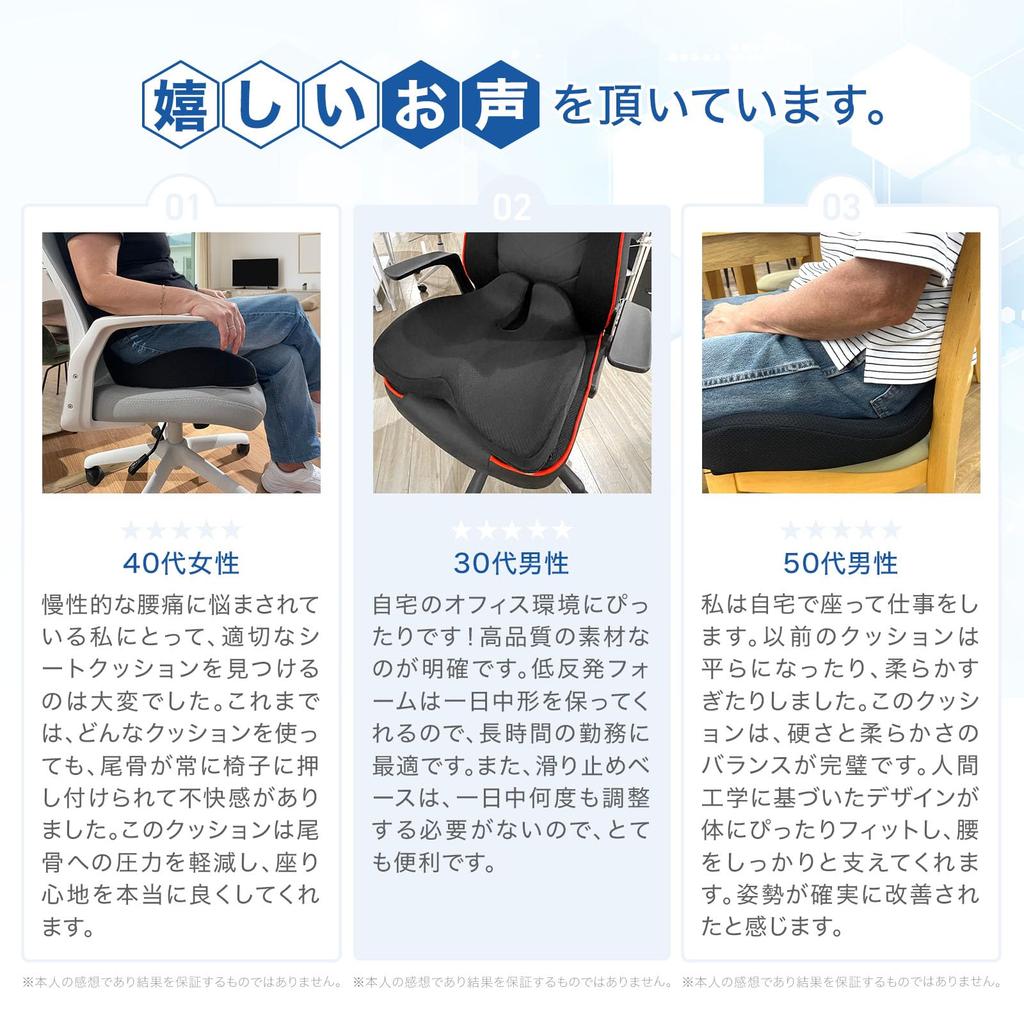 嬉しいお声を頂いています。

01

★★★★★
40代女性
慢性的な腰痛に悩まされている私にとって、適切なシートクッションを見つけるのは大変でした。これまでは、どんなクッションを使っても、尾骨が常に椅子に押し付けられて不快感がありました。このクッションは尾骨への圧力を軽減し、座り心地を本当に良くしてくれます。

※本人の感想であり結果を保証するものではありません。

02

★★★★★
30代男性
自宅のオフィス環境にぴったりです！高品質の素材なのが明確です。低反発フォームは一日中形を保ってくれるので、長時間の勤務に最適です。また、滑り止めベースは、一日中何度も調整する必要がないので、とても便利です。

※本人の感想であり結果を保証するものではありません。

03

★★★★★
50代男性
私は自宅で座って仕事をします。以前のクッションは平らになったり、柔らかすぎたりしました。このクッションは、硬さと柔らかさのバランスが完璧です。人間工学に基づいたデザインが体にぴったりフィットし、腰をしっかりと支えてくれます。姿勢が確実に改善されたと感じます。

※本人の感想であり結果を保証するものではありません。