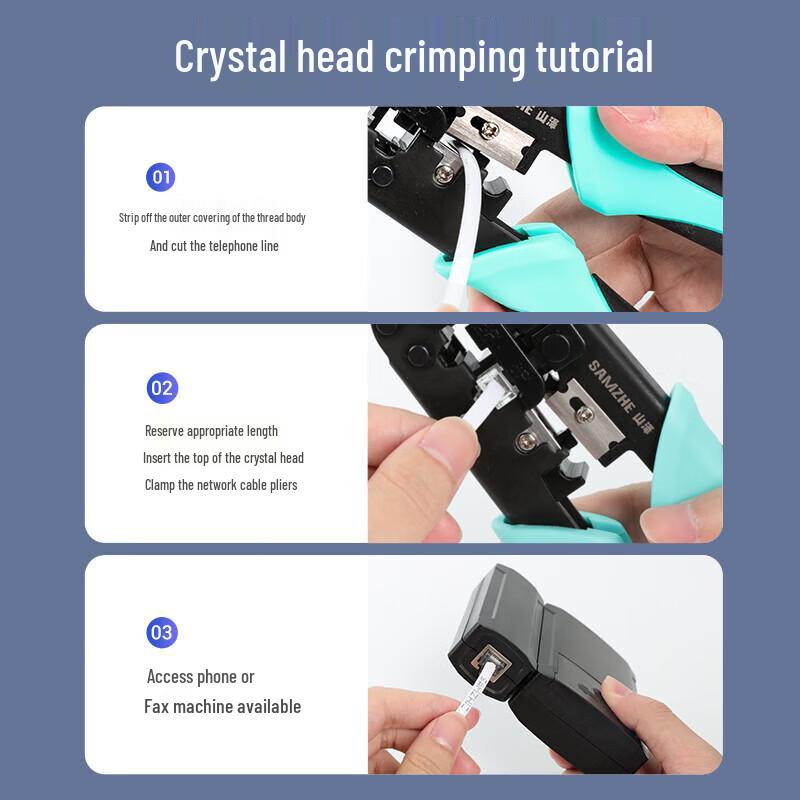 Crystal head crimping tutorial

01

Strip off the outer covering of the thread body

And cut the telephone line

SAMZHE 山泽

02

Reserve appropriate length

Insert the top of the crystal head

Clamp the network cable pliers

SAMZHE 山泽

03

Access phone or

Fax machine available