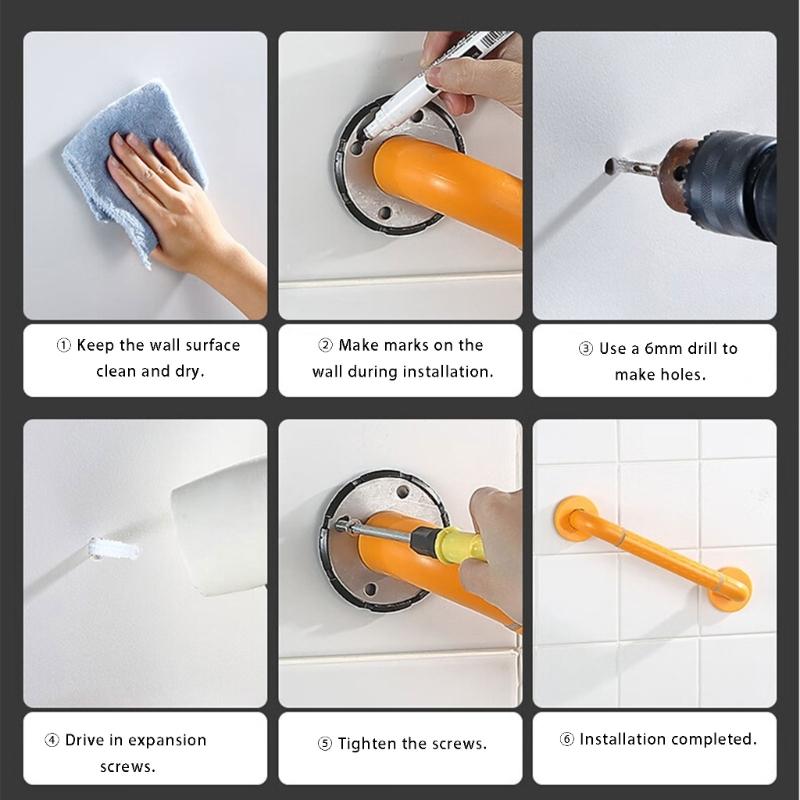 ① Keep the wall surface clean and dry.

② Make marks on the wall during installation.

③ Use a 6mm drill to make holes.

④ Drive in expansion screws.

⑤ Tighten the screws.

⑥ Installation completed.