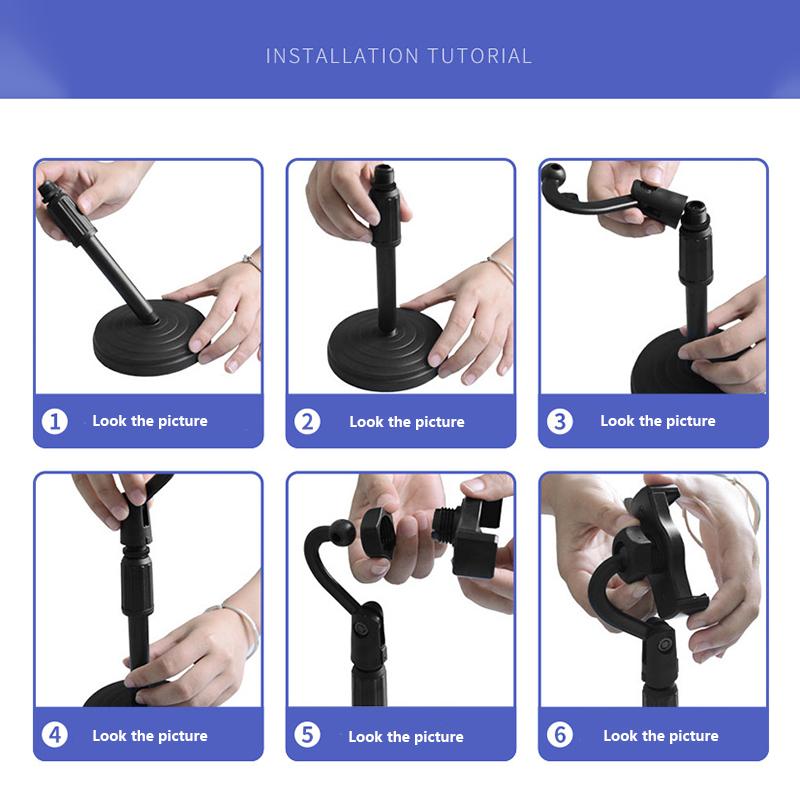 INSTALLATION TUTORIAL

1 Look the picture

2 Look the picture

3 Look the picture

4 Look the picture

5 Look the picture

6 Look the picture