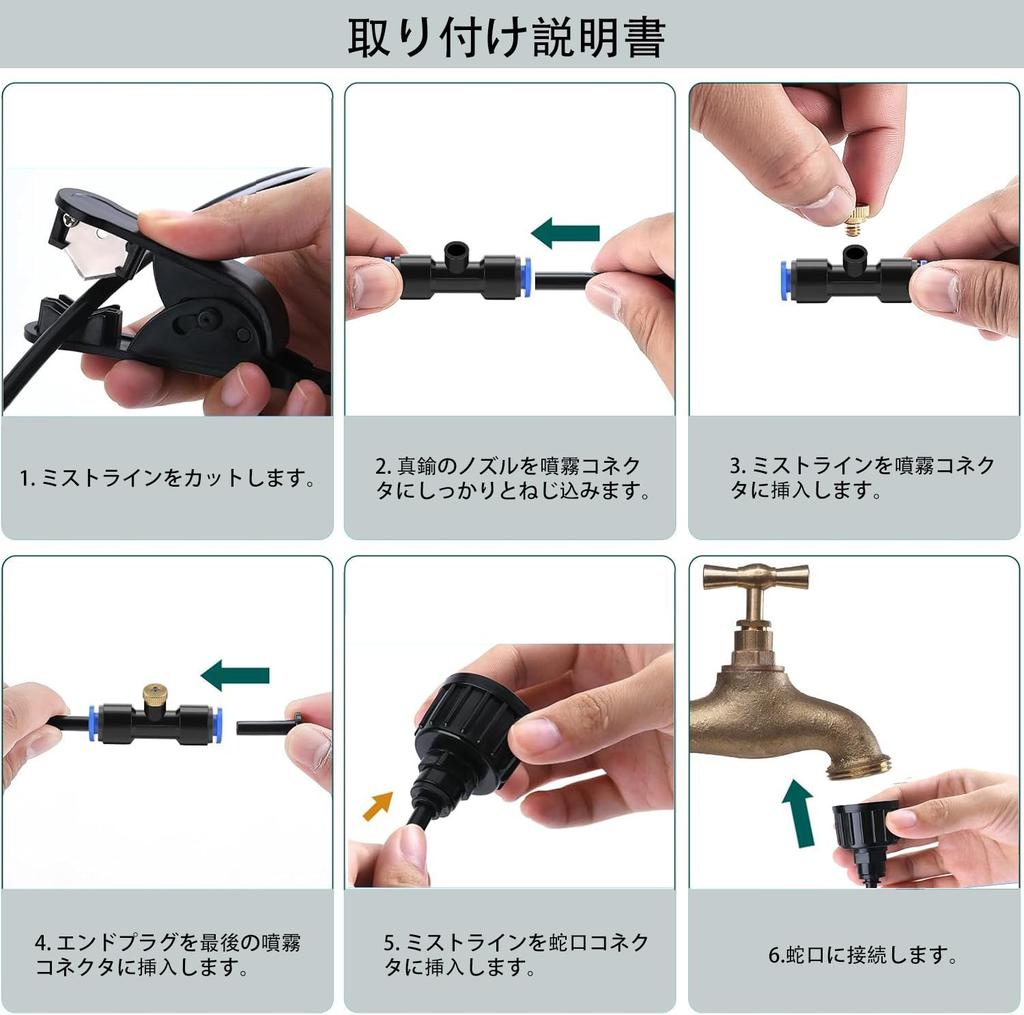 取り付け説明書

1. ミストラインをカットします。

2. 真鍮のノズルを噴霧コネクタにしっかりとねじ込みます。

3. ミストラインを噴霧コネクタに挿入します。

4. エンドプラグを最後の噴霧コネクタに挿入します。

5. ミストラインを蛇口コネクタに挿入します。

6.蛇口に接続します。