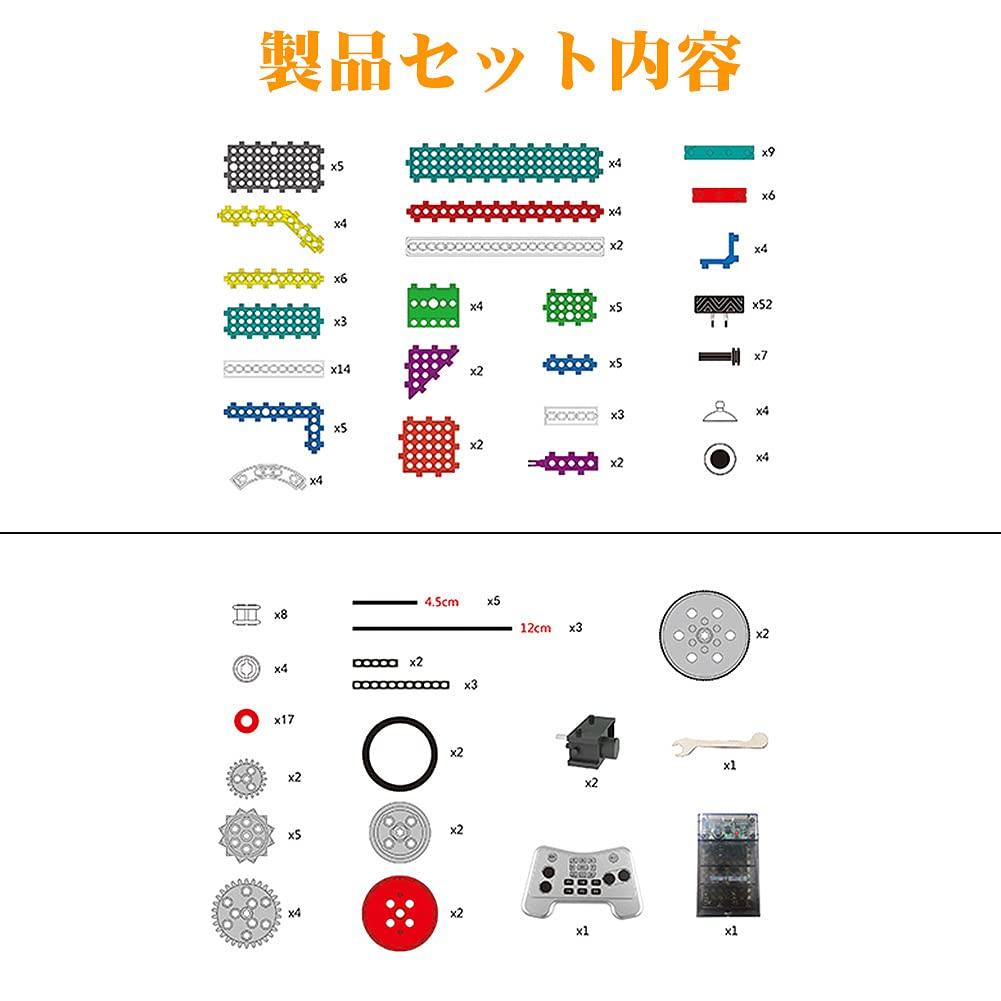 製品セット内容

x5
x4
x6
x3
x14
x5
x4

x4
x4
x2
x4
x2
x2
x5
x5
x3
x2

x9
x6
x4
x52
x7
x4
x4

x8
x4
x17
x2
x5
x4

4.5cm x5
12cm x3
x2
x3
x2
x2
x2

x2
x1

x2
x1
x1