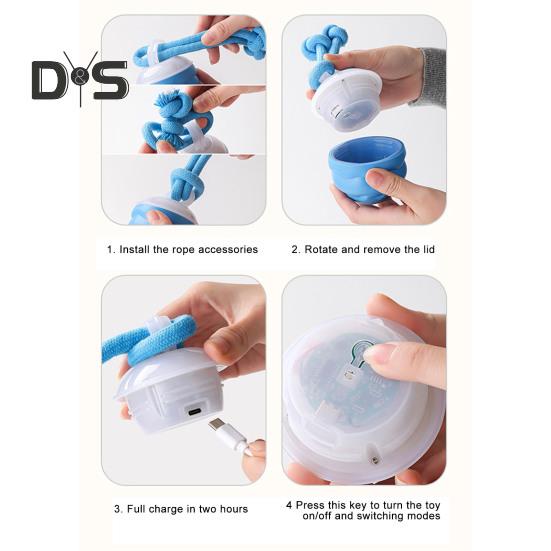 D&S

1. Install the rope accessories

2. Rotate and remove the lid

3. Full charge in two hours

4 Press this key to turn the toy on/off and switching modes