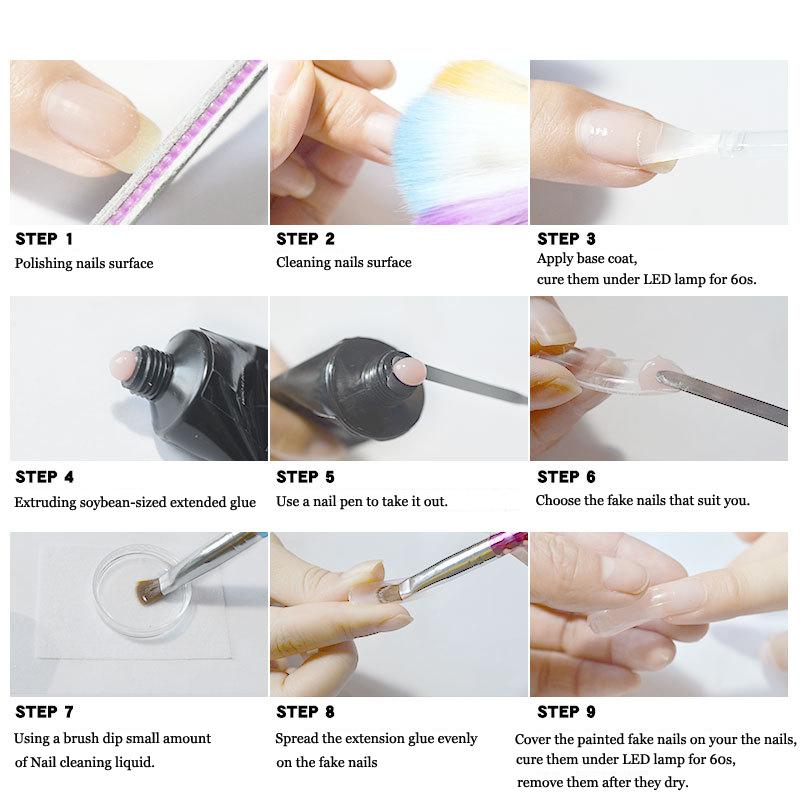 STEP 1
Polishing nails surface

STEP 2
Cleaning nails surface

STEP 3
Apply base coat, cure them under LED lamp for 60s.

STEP 4
Extruding soybean-sized extended glue

STEP 5
Use a nail pen to take it out.

STEP 6
Choose the fake nails that suit you.

STEP 7
Using a brush dip small amount of Nail cleaning liquid.

STEP 8
Spread the extension glue evenly on the fake nails

STEP 9
Cover the painted fake nails on your the nails, cure them under LED lamp for 60s, remove them after they dry.