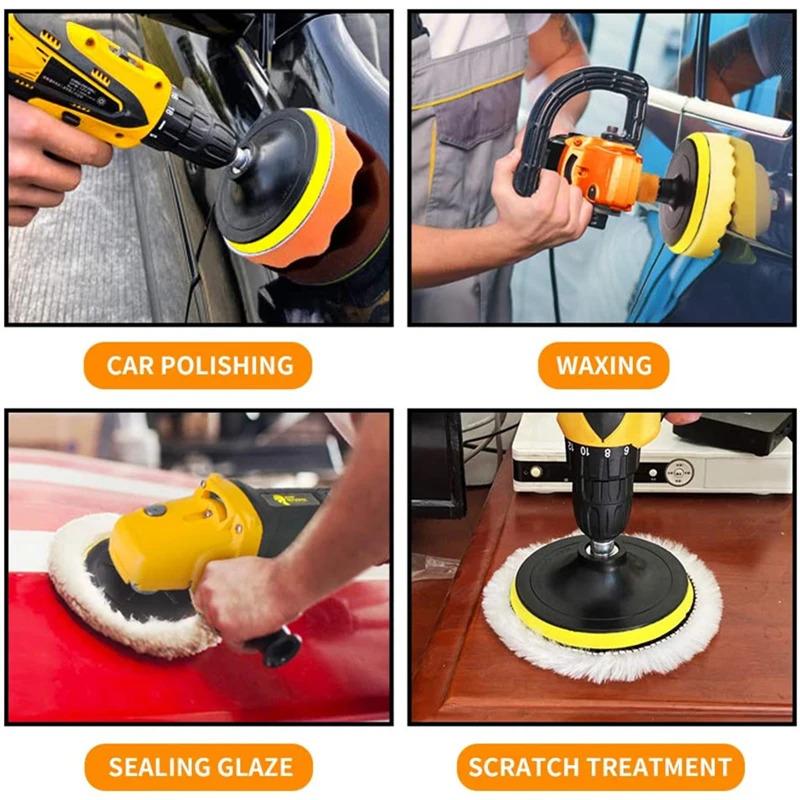 CAR POLISHING

WAXING

SEALING GLAZE

SCRATCH TREATMENT