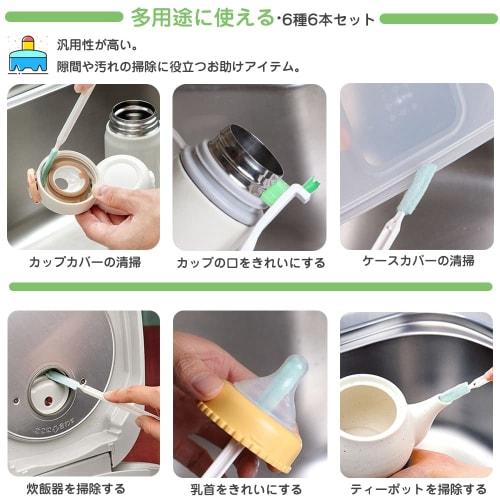 多用途に使える・6種6本セット

汎用性が高い。
隙間や汚れの掃除に役立つお助けアイテム。

カップカバーの清掃

カップの口をきれいにする

ケースカバーの清掃

炊飯器を掃除する

乳首をきれいにする

ティーポットを掃除する