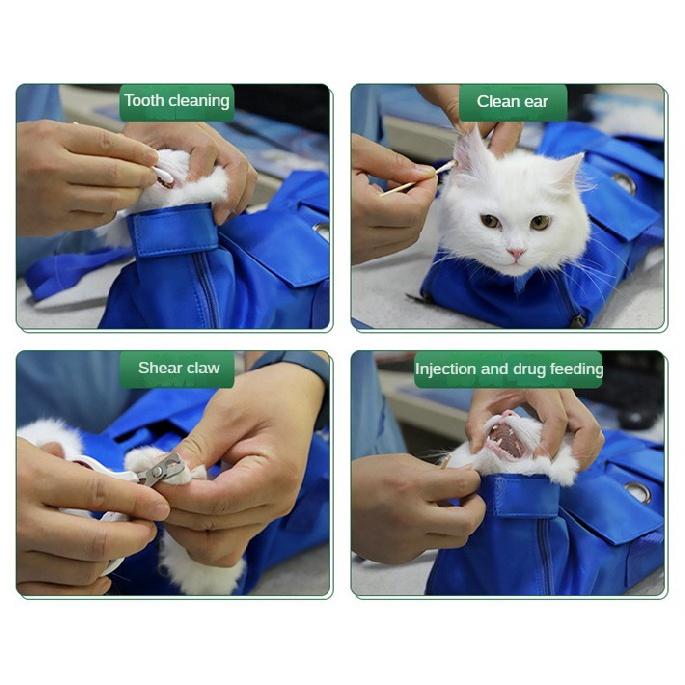 Tooth cleaning

Clean ear

Shear claw

Injection and drug feeding