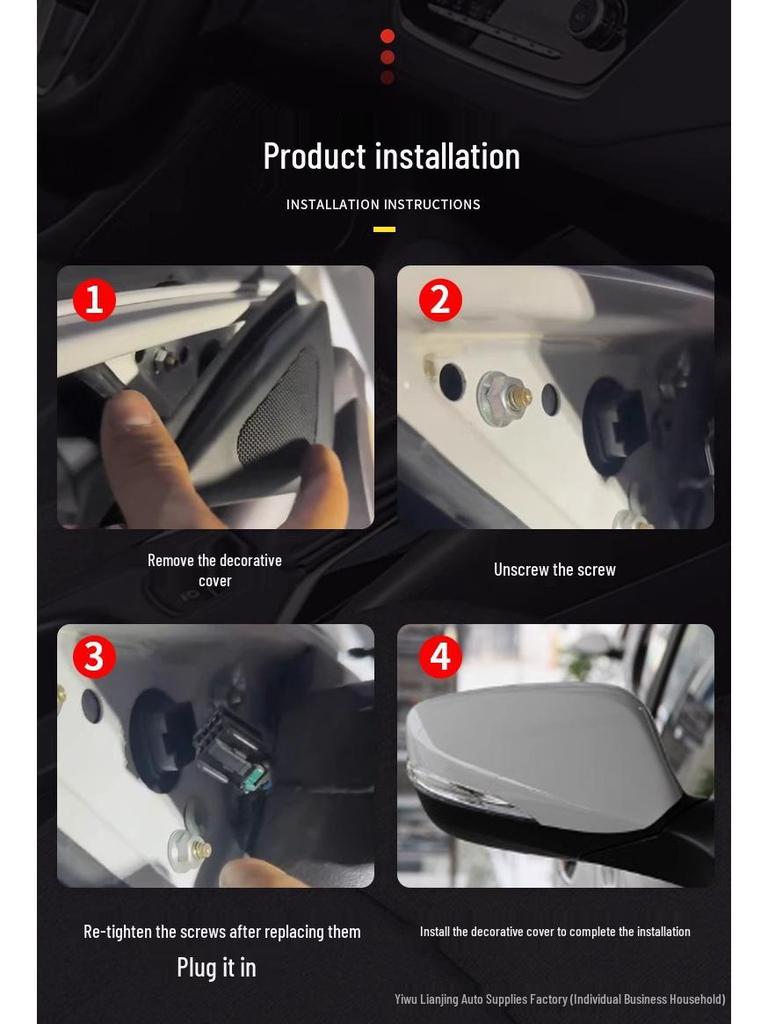 Product installation

INSTALLATION INSTRUCTIONS

1

Remove the decorative cover

2

Unscrew the screw

3

Re-tighten the screws after replacing them

Plug it in

4

Install the decorative cover to complete the installation

Yiwu Lianjing Auto Supplies Factory (Individual Business Household)