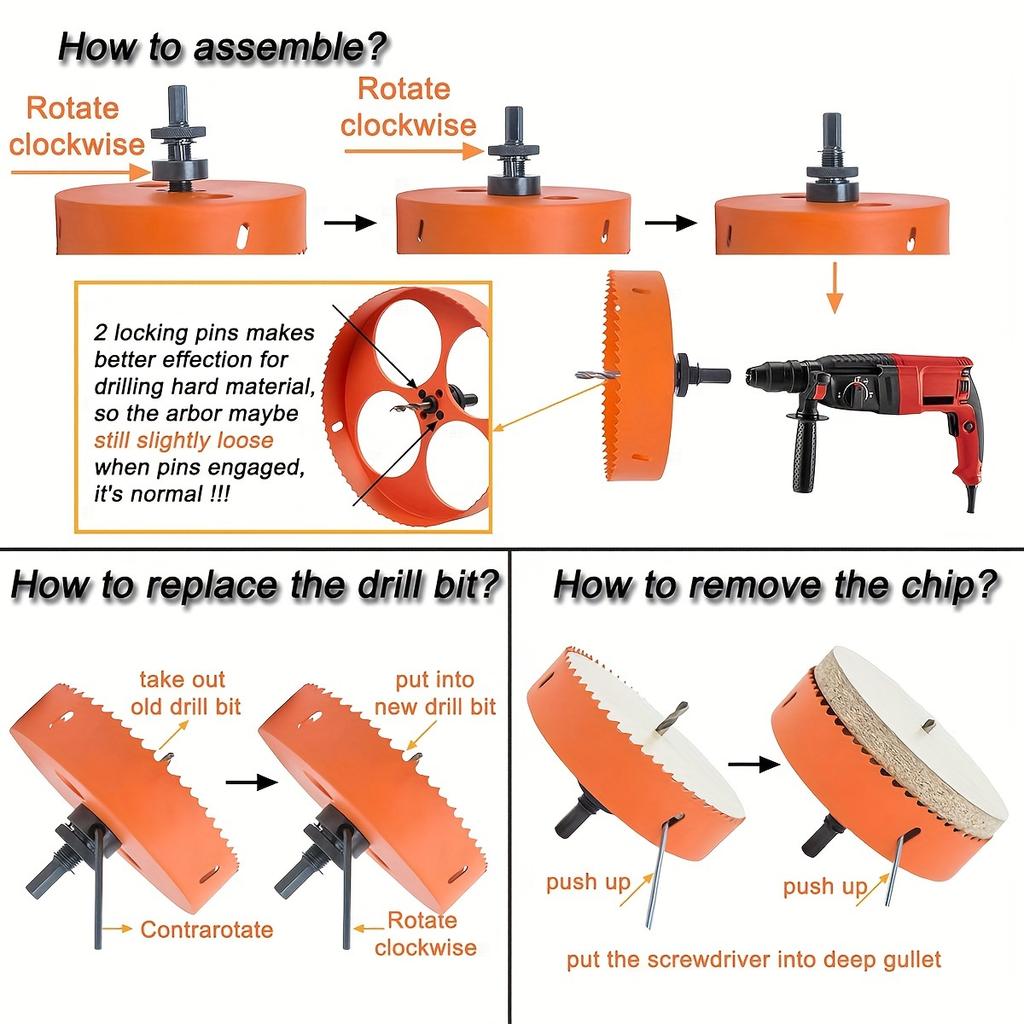 How to assemble?

Rotate clockwise

Rotate clockwise

2 locking pins makes better effection for drilling hard material, so the arbor maybe still slightly loose when pins engaged, it's normal !!!

How to replace the drill bit?

take out old drill bit

put into new drill bit

Contrarotate

Rotate clockwise

How to remove the chip?

push up

push up

put the screwdriver into deep gullet