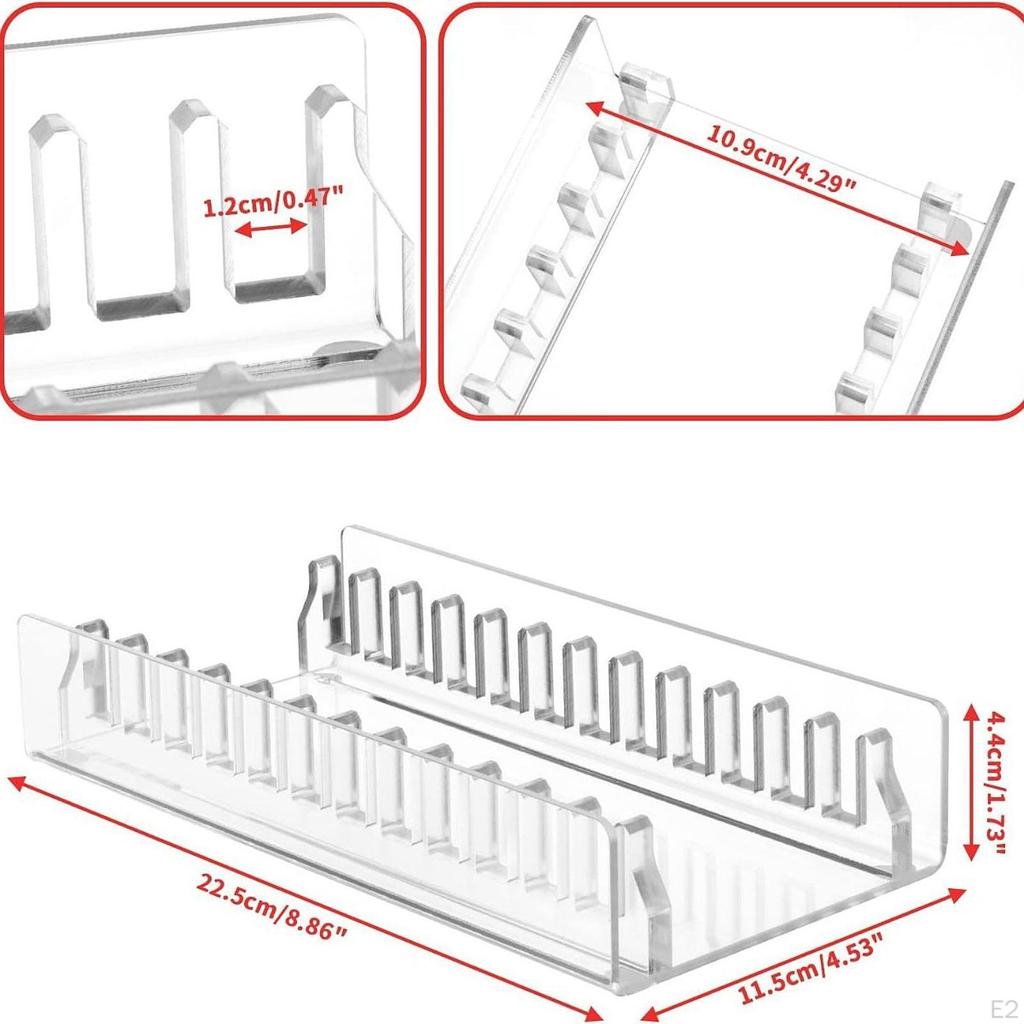 1.2cm/0.47"

10.9cm/4.29"

4.4cm/1.73"

22.5cm/8.86"

11.5cm/4.53"

E2