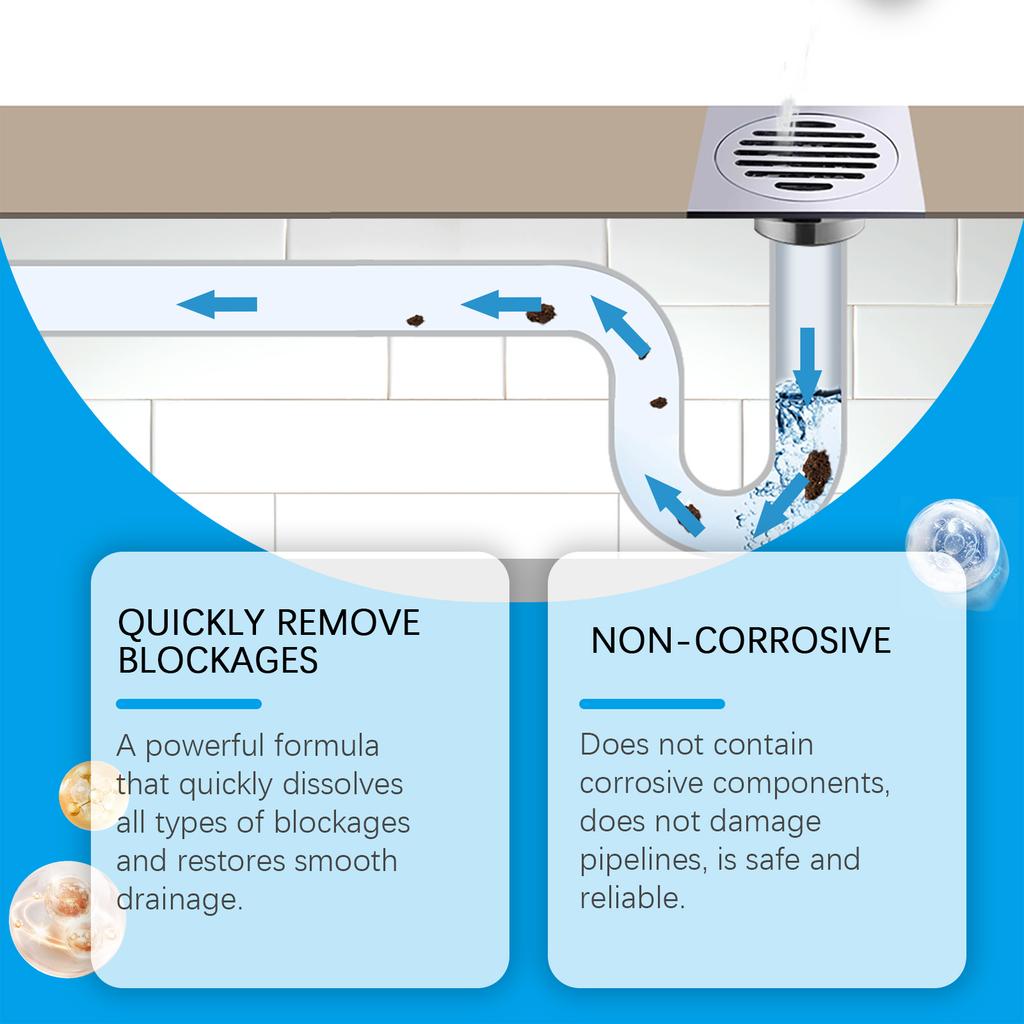 QUICKLY REMOVE BLOCKAGES

A powerful formula that quickly dissolves all types of blockages and restores smooth drainage.

NON-CORROSIVE

Does not contain corrosive components, does not damage pipelines, is safe and reliable.