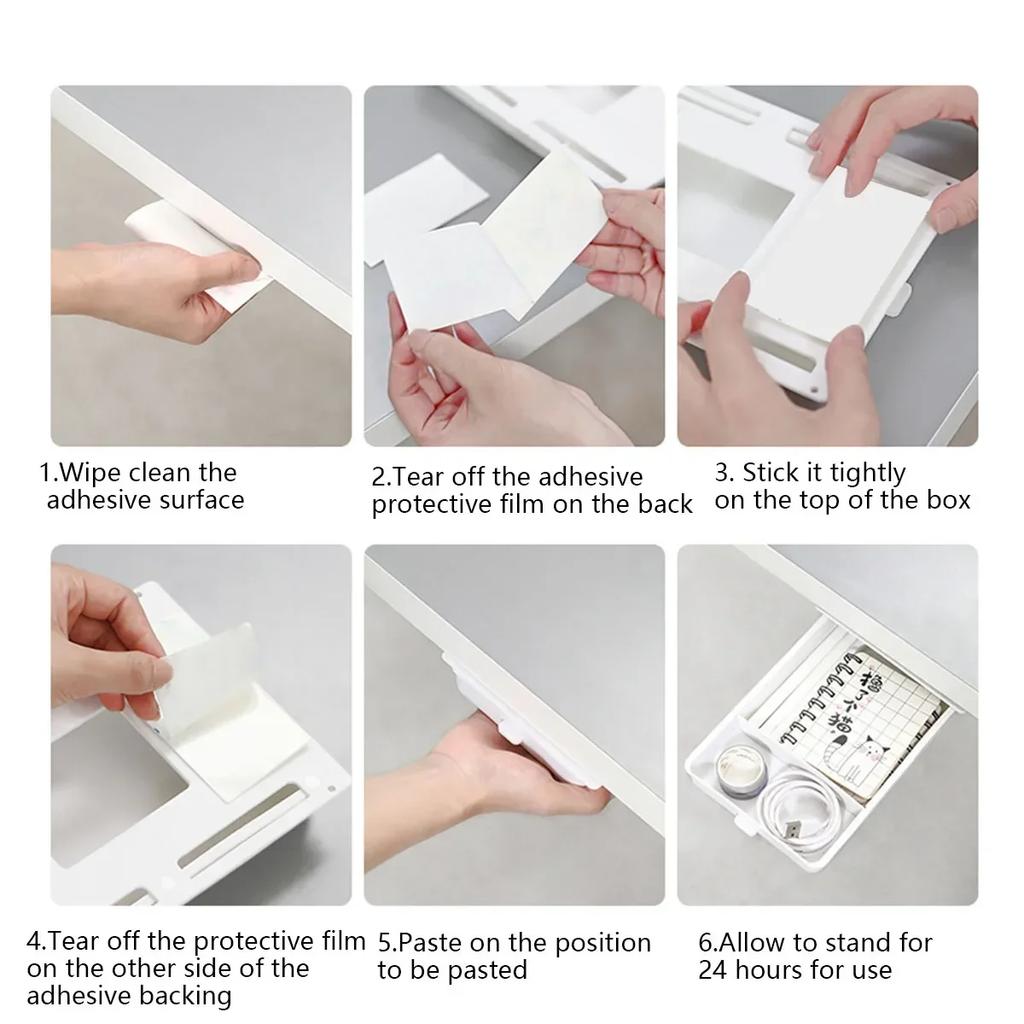 1.Wipe clean the adhesive surface

2.Tear off the adhesive protective film on the back

3. Stick it tightly on the top of the box

4.Tear off the protective film on the other side of the adhesive backing

5.Paste on the position to be pasted

6.Allow to stand for 24 hours for use