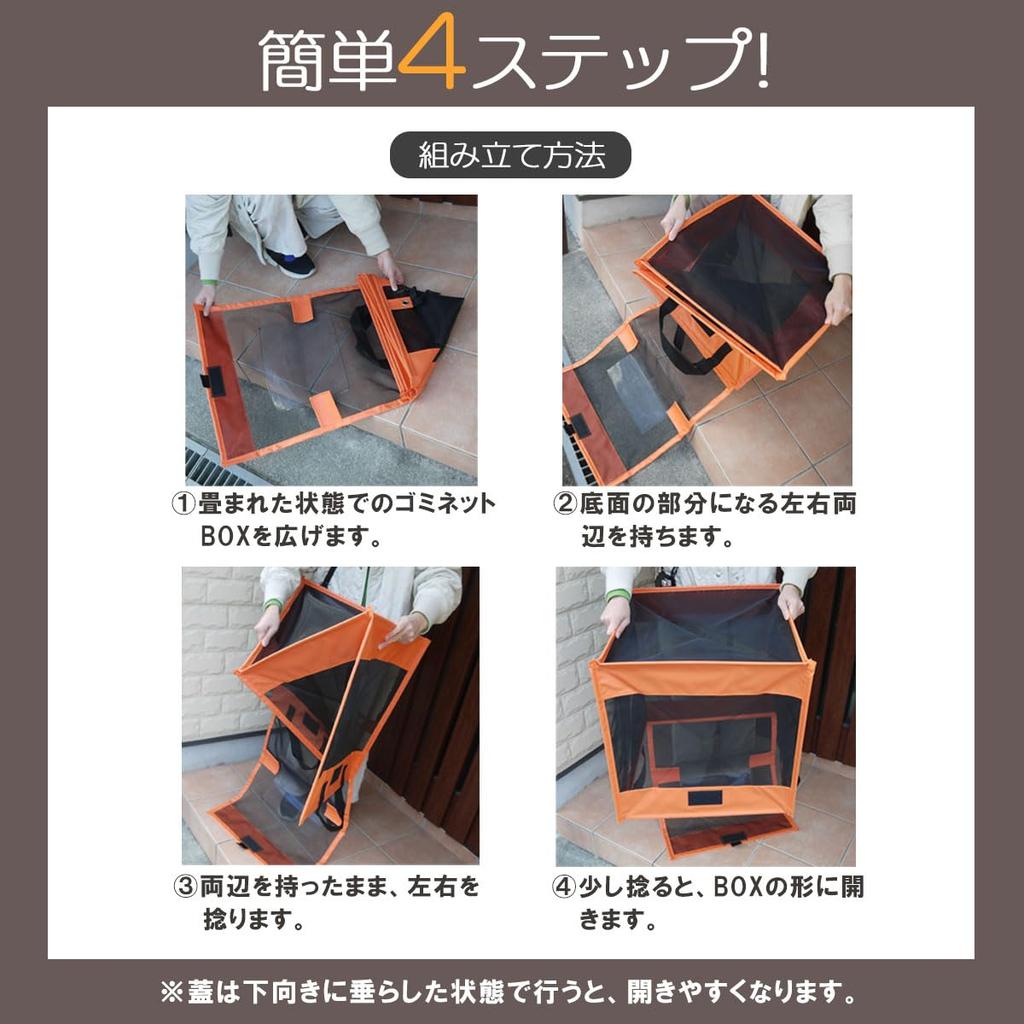 簡単4ステップ!

組み立て方法

①畳まれた状態でのゴミネットBOXを広げます。

②底面の部分になる左右両辺を持ちます。

③両辺を持ったまま、左右を捻ります。

④少し捻ると、BOXの形に開きます。

※蓋は下向きに垂らした状態で行うと、開きやすくなります。