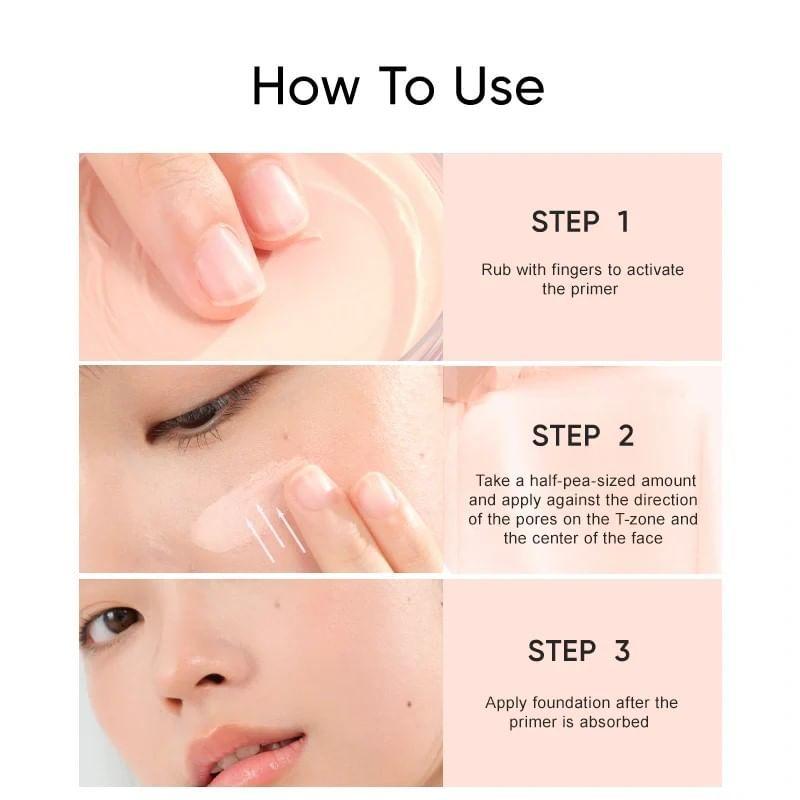 How To Use

STEP 1

Rub with fingers to activate the primer

STEP 2

Take a half-pea-sized amount and apply against the direction of the pores on the T-zone and the center of the face

STEP 3

Apply foundation after the primer is absorbed