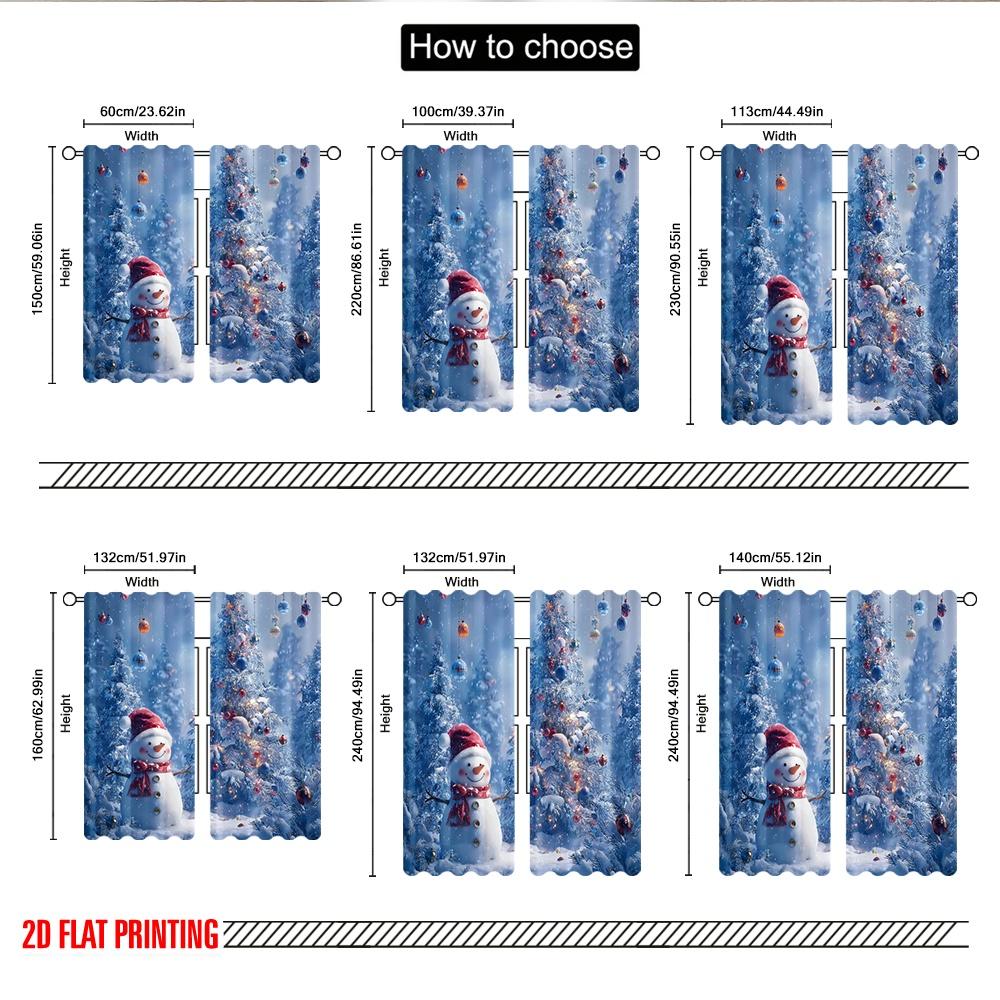 How to choose

60cm/23.62in
Width
150cm/59.06in
Height

100cm/39.37in
Width
220cm/86.61in
Height

113cm/44.49in
Width
230cm/90.55in
Height

132cm/51.97in
Width
160cm/62.99in
Height

132cm/51.97in
Width
240cm/94.49in
Height

140cm/55.12in
Width
240cm/94.49in
Height

2D FLAT PRINTING