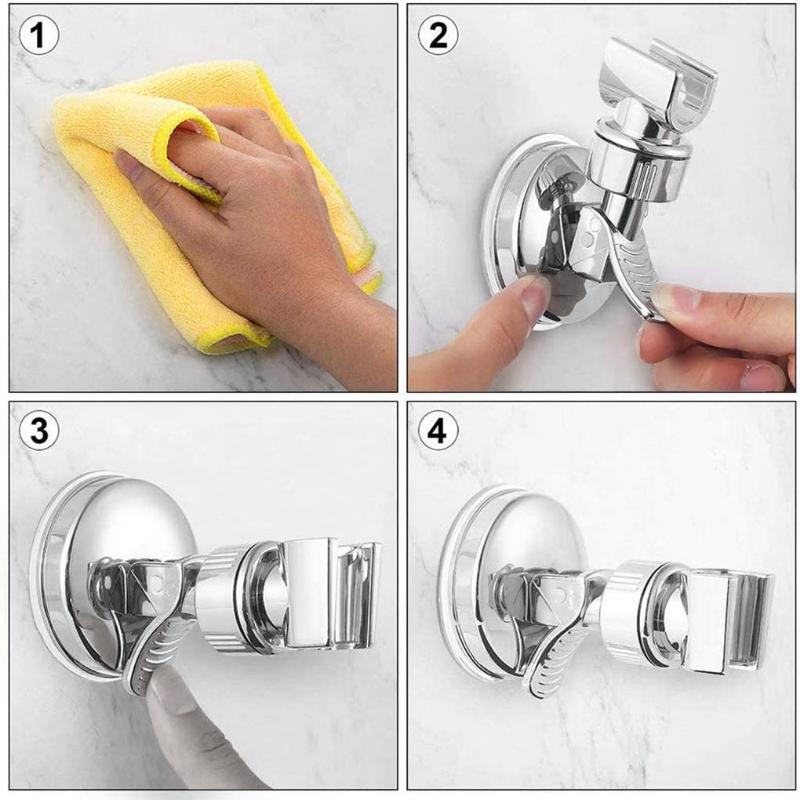 1
2
3
4