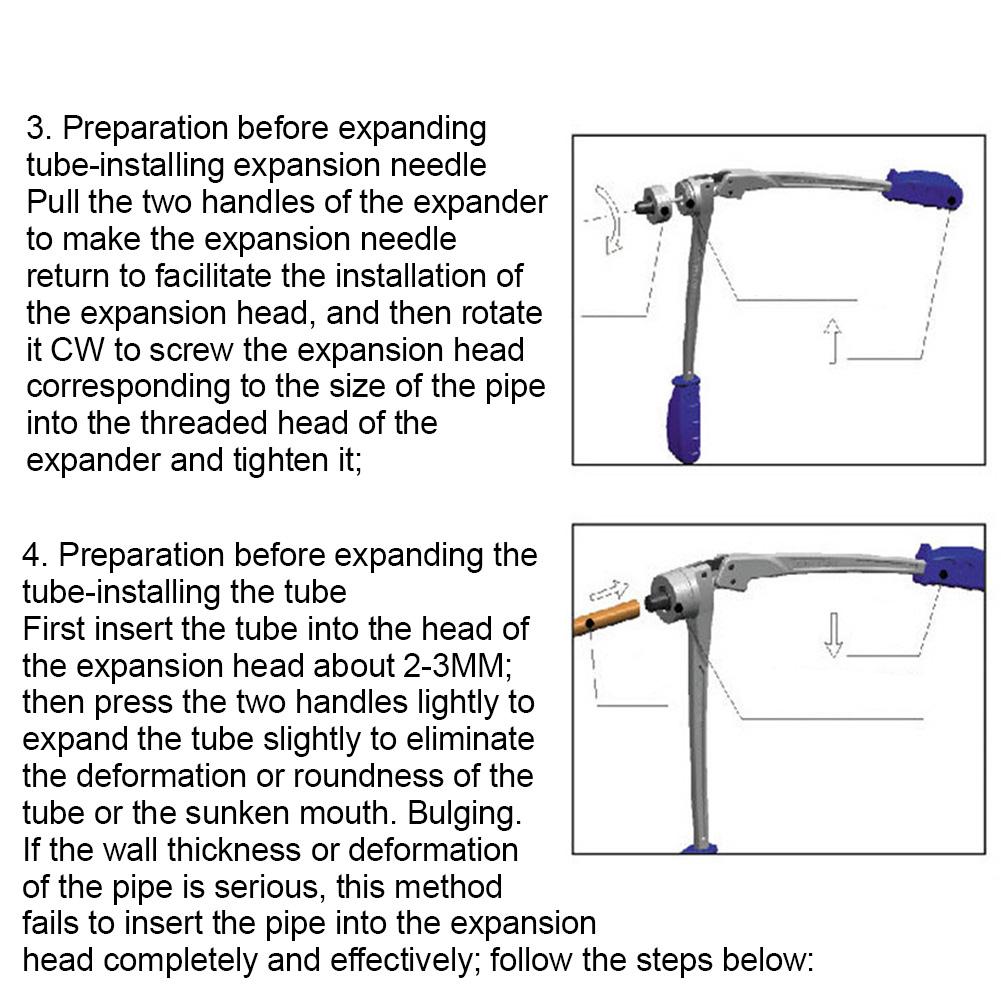 3. Preparation before expanding tube-installing expansion needle
Pull the two handles of the expander to make the expansion needle return to facilitate the installation of the expansion head, and then rotate it CW to screw the expansion head corresponding to the size of the pipe into the threaded head of the expander and tighten it;

4. Preparation before expanding the tube-installing the tube
First insert the tube into the head of the expansion head about 2-3MM; then press the two handles lightly to expand the tube slightly to eliminate the deformation or roundness of the tube or the sunken mouth. Bulging. If the wall thickness or deformation of the pipe is serious, this method fails to insert the pipe into the expansion head completely and effectively; follow the steps below: