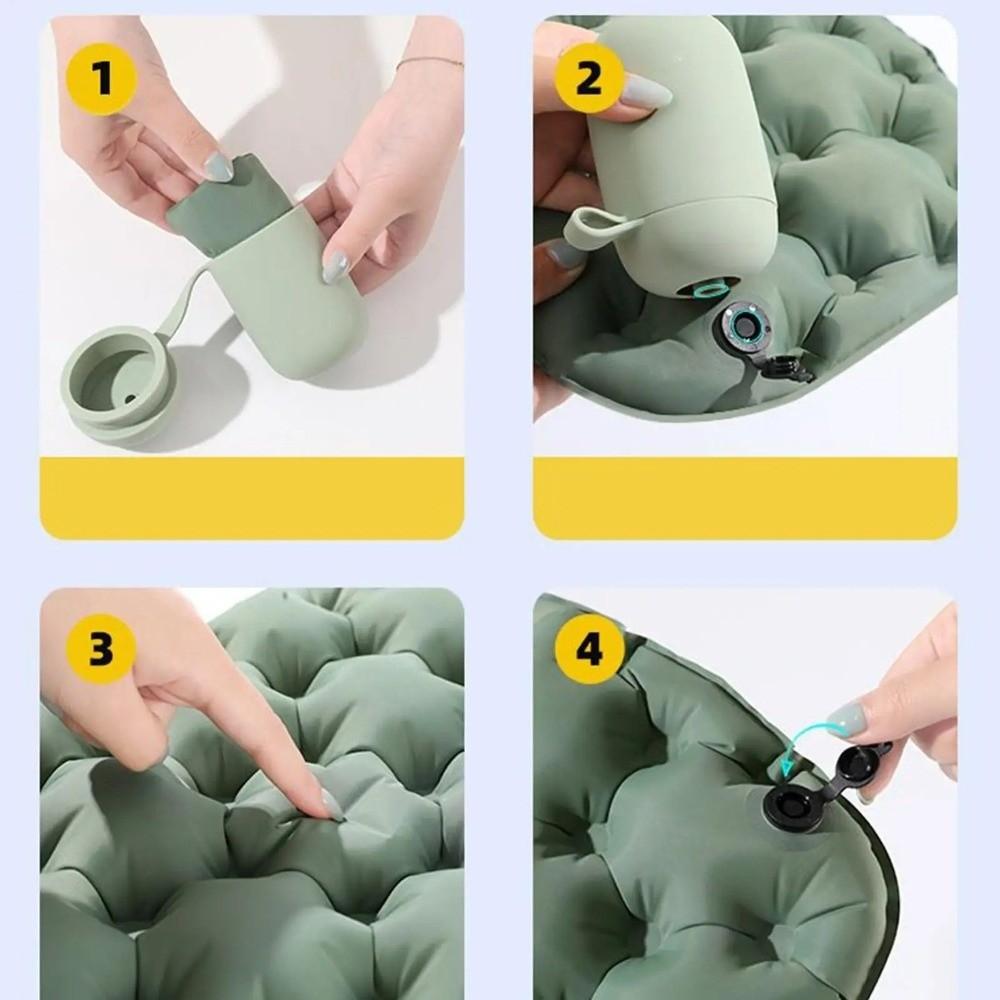 1

2

3

4